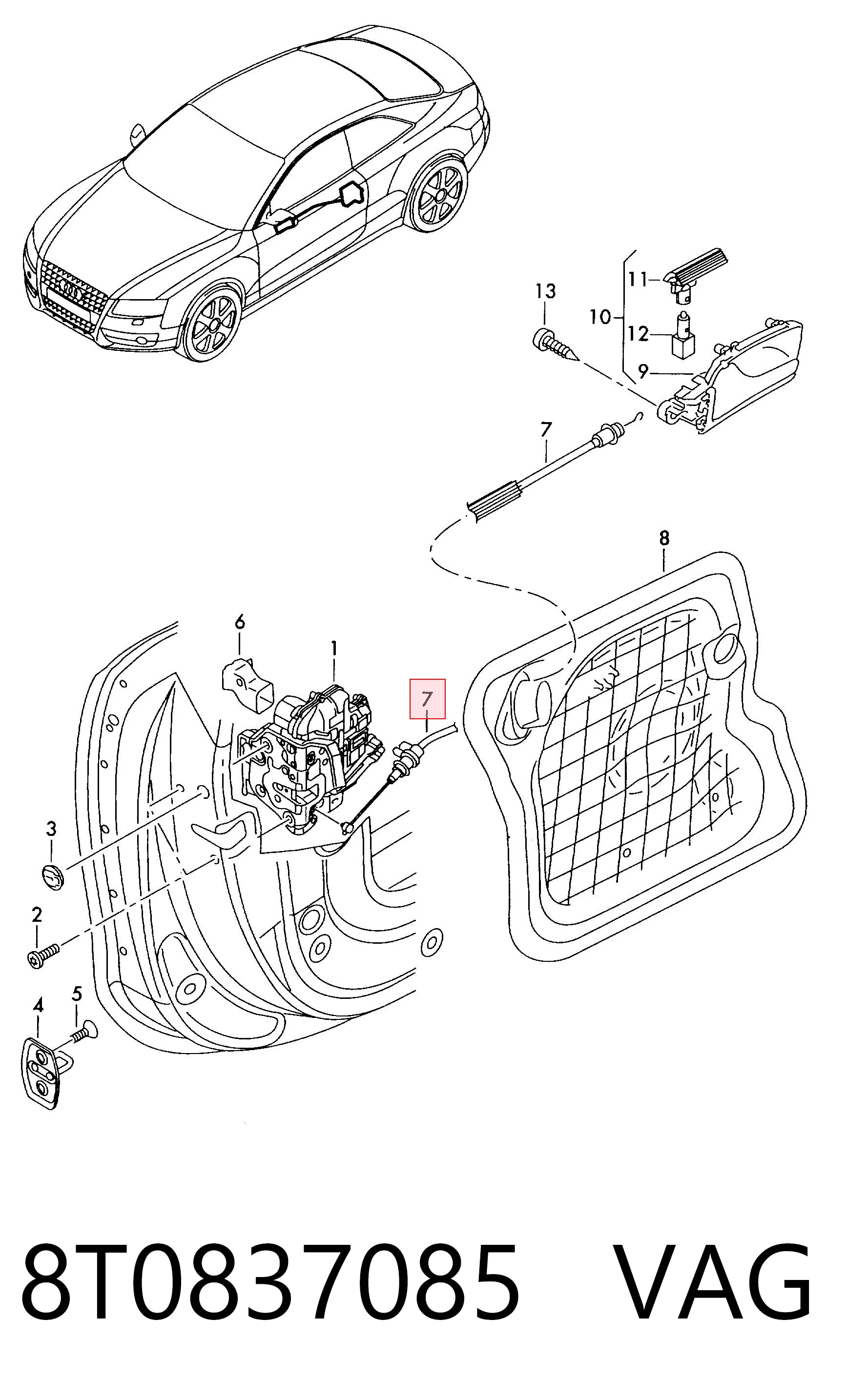 13
11
10
12
9
7
8
6
1
7
3
2
4
5
8T0837085 VAG