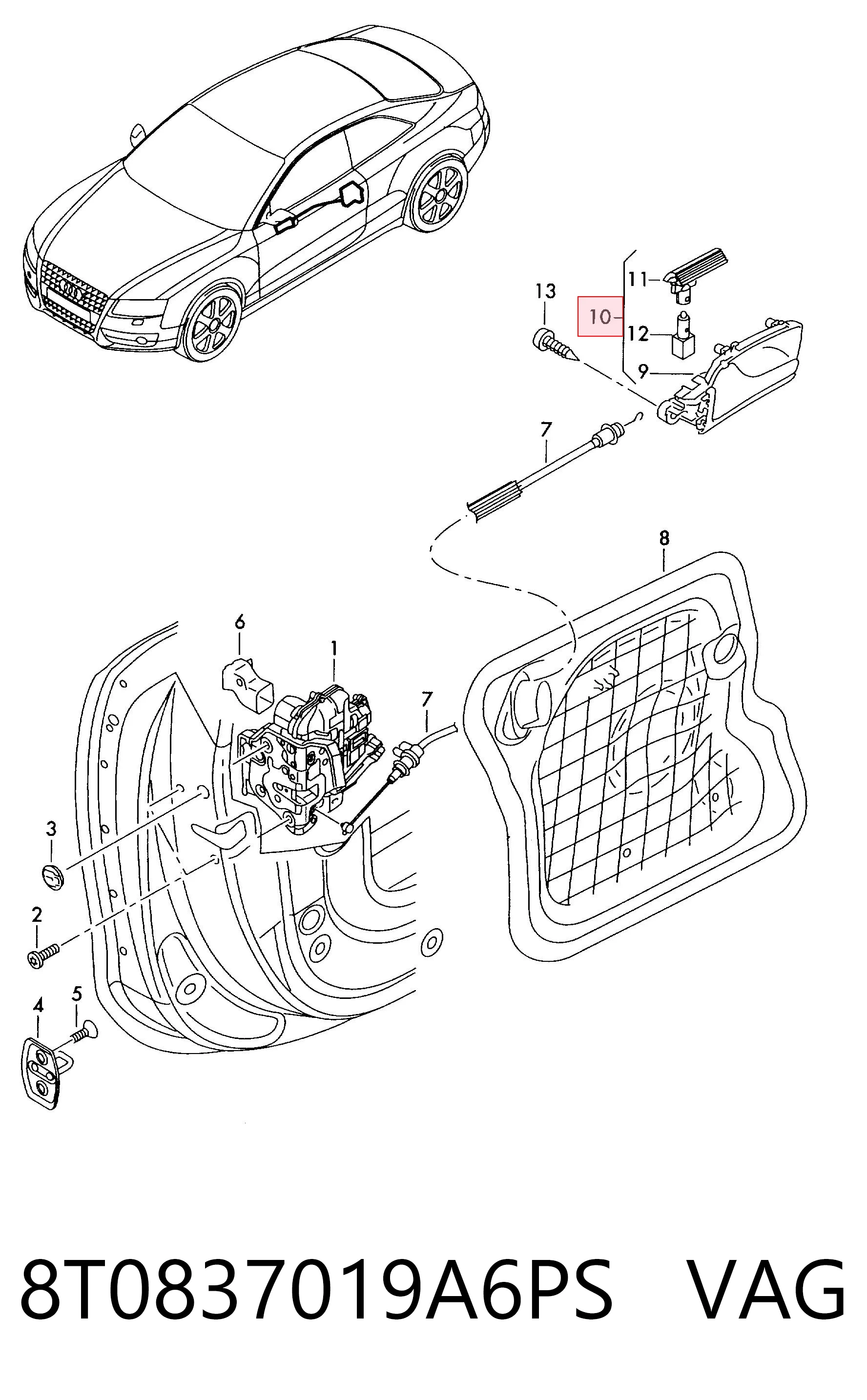 13
10
11
12
9
7
8
6
1
7
3
2
4
5

8T0837019A6PS VAG