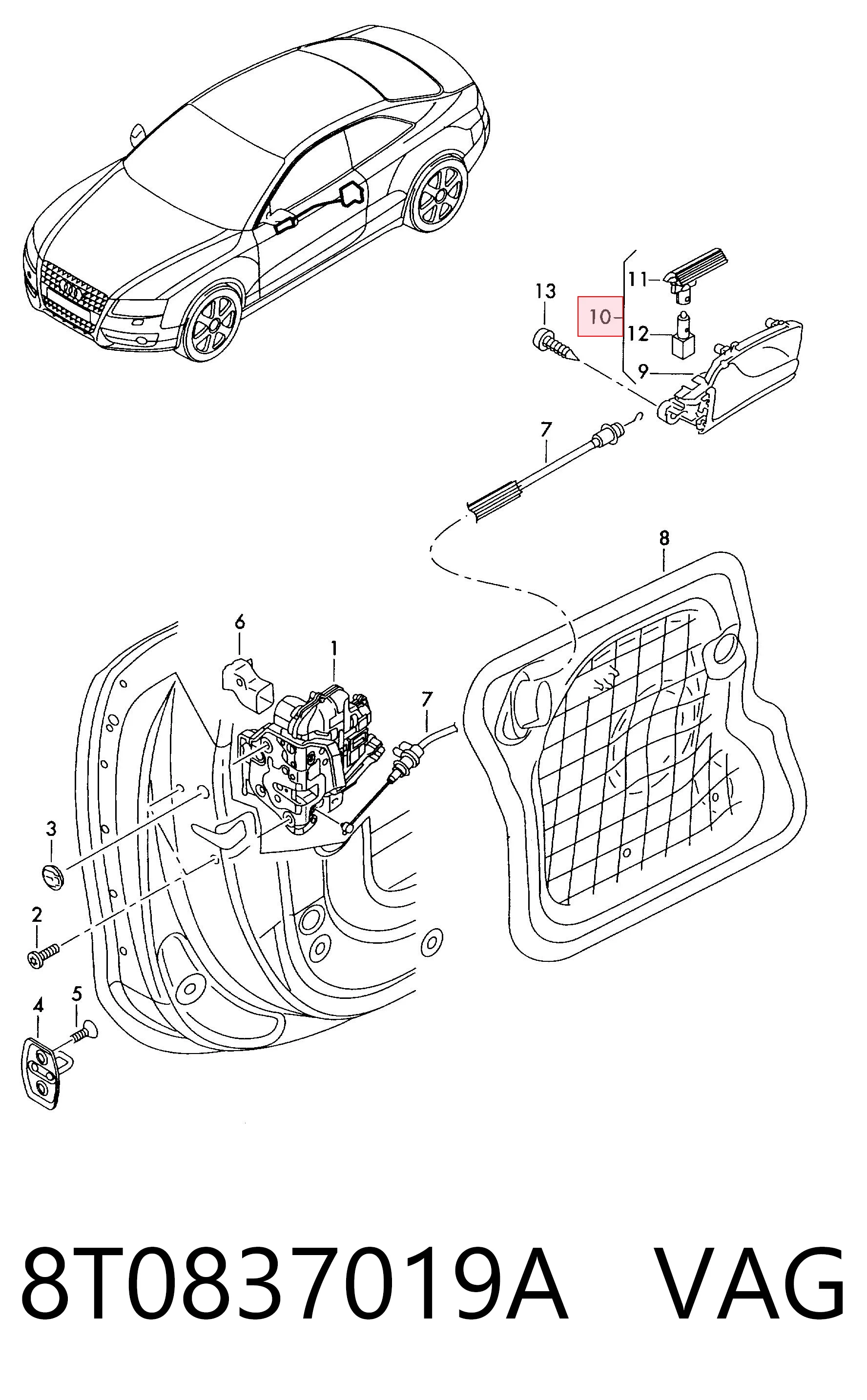 13
10
11
12
9
7
8
6
1
7
3
2
4
5

8T0837019A VAG