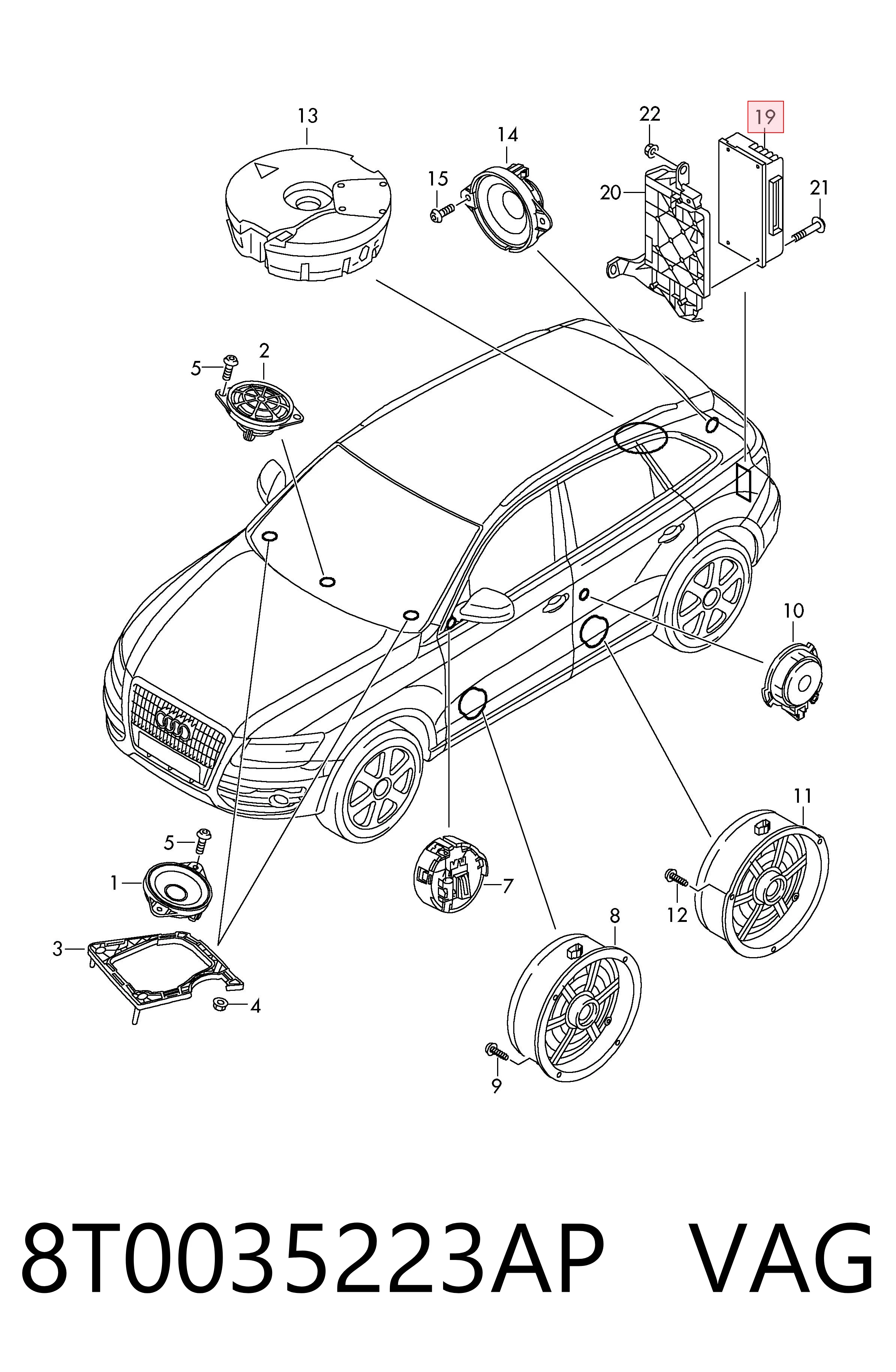 13
14
22
19
15
20
21
5
2
10
11
5
1
7
12
3
8
4
9

8T0035223AP VAG