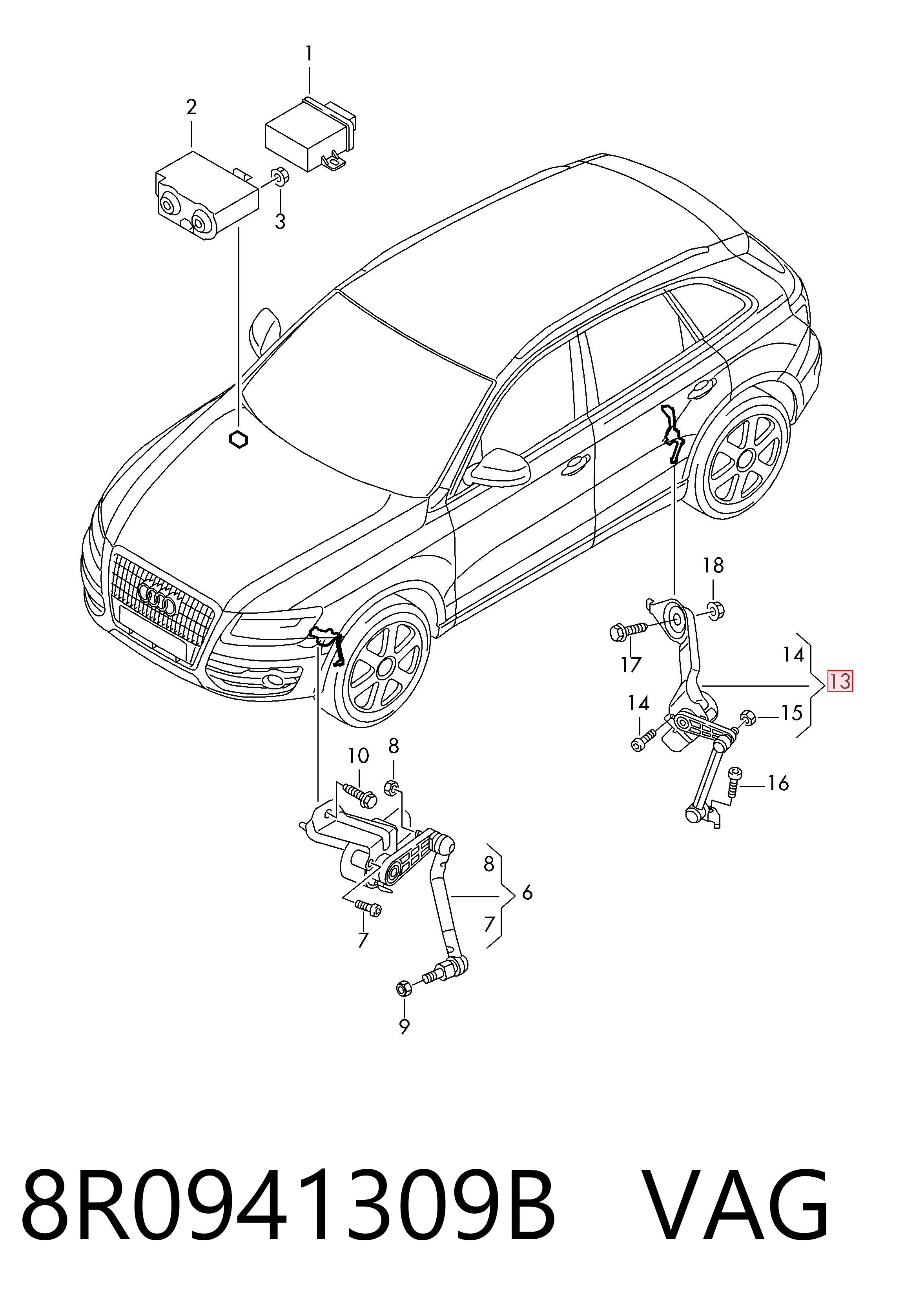 1
2
3
18
17
14
13
14
15
16
10
8
8
6
7
7
9

8R0941309B VAG