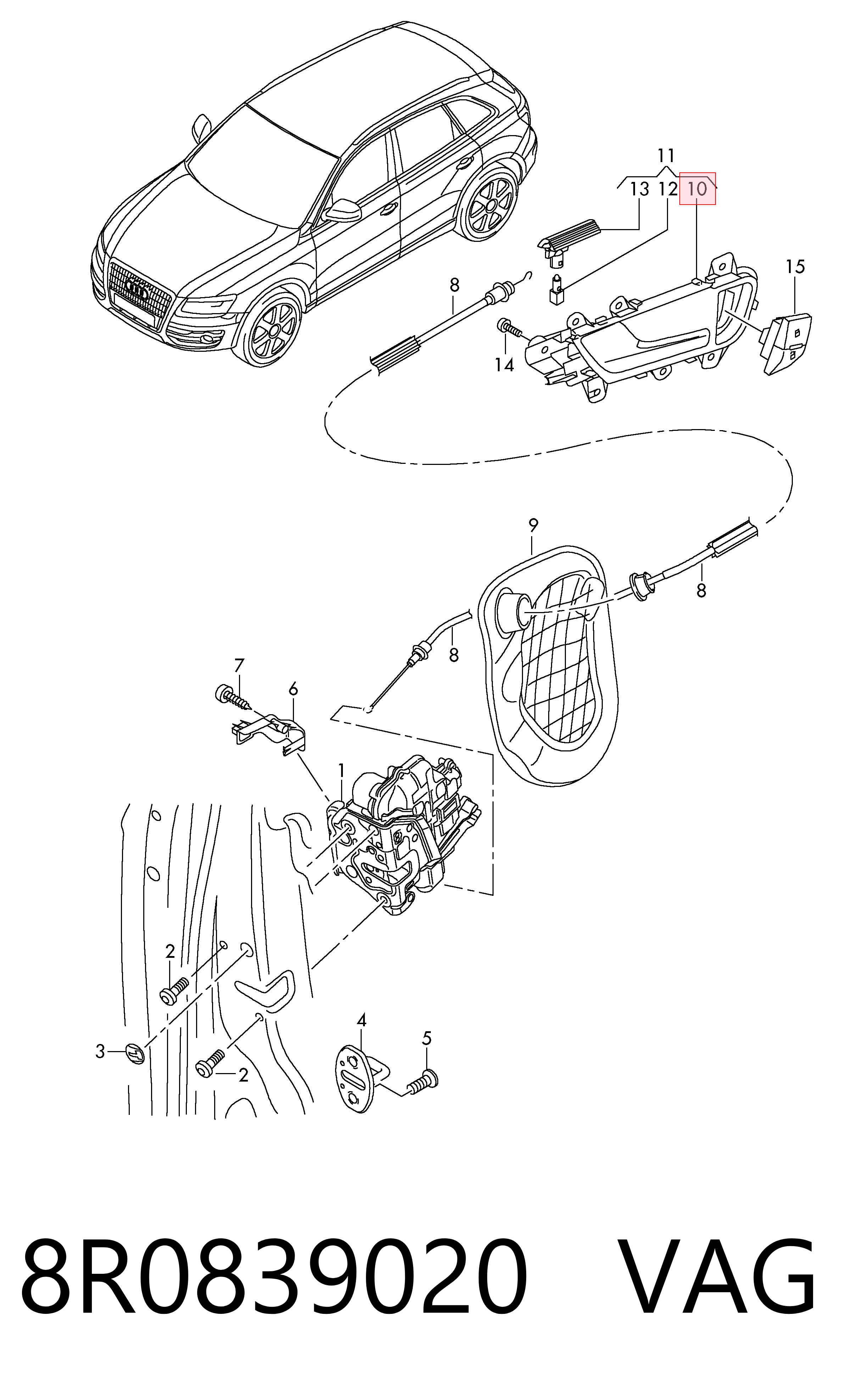 11
13 12 10
15
8
14
9
8
8
7
6
1
2
3
2
4
5
8R0839020 VAG