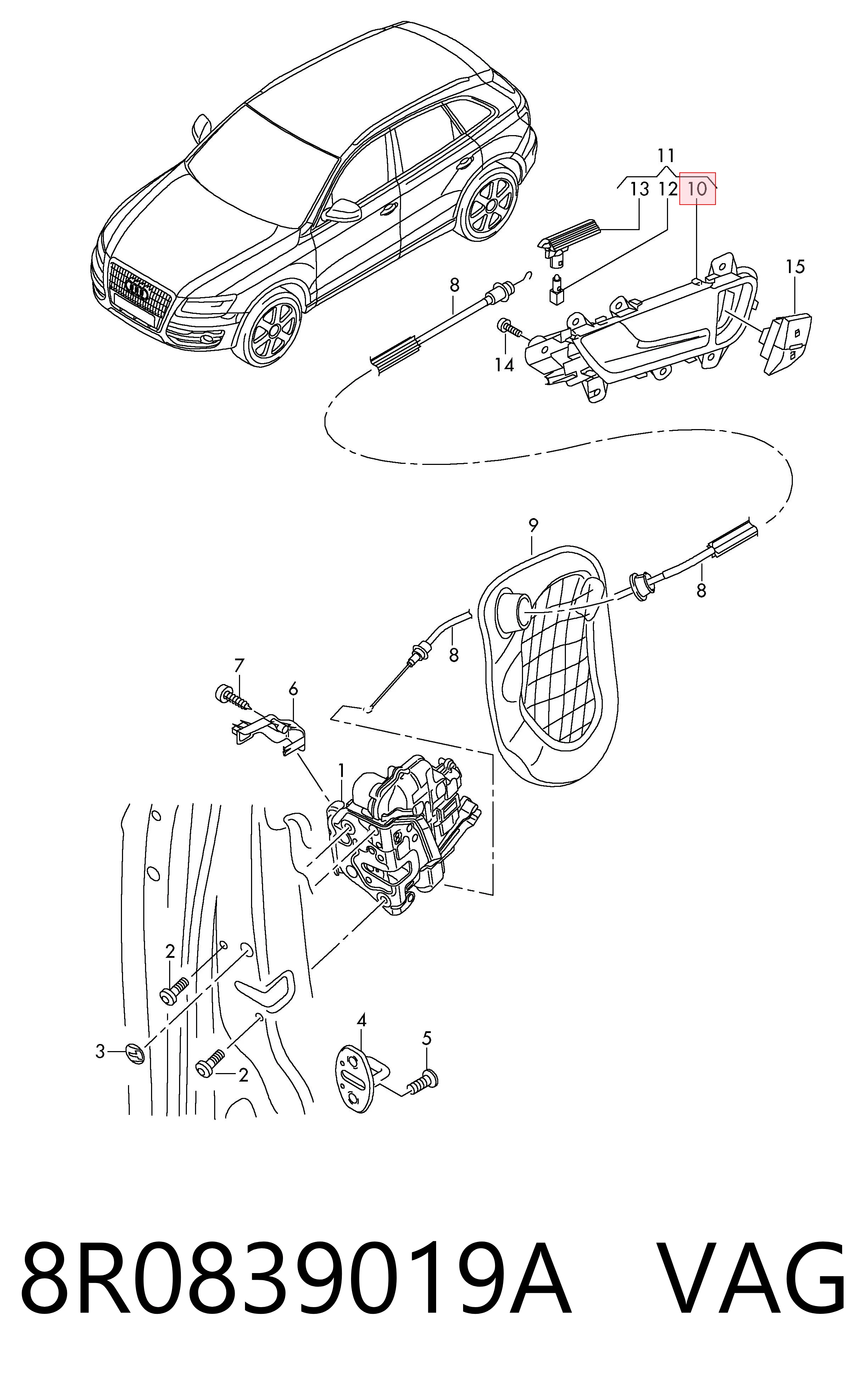 11
13 12 10
15
8
14
9
8
8
7
6
1
2
3
2
4
5

8R0839019A VAG