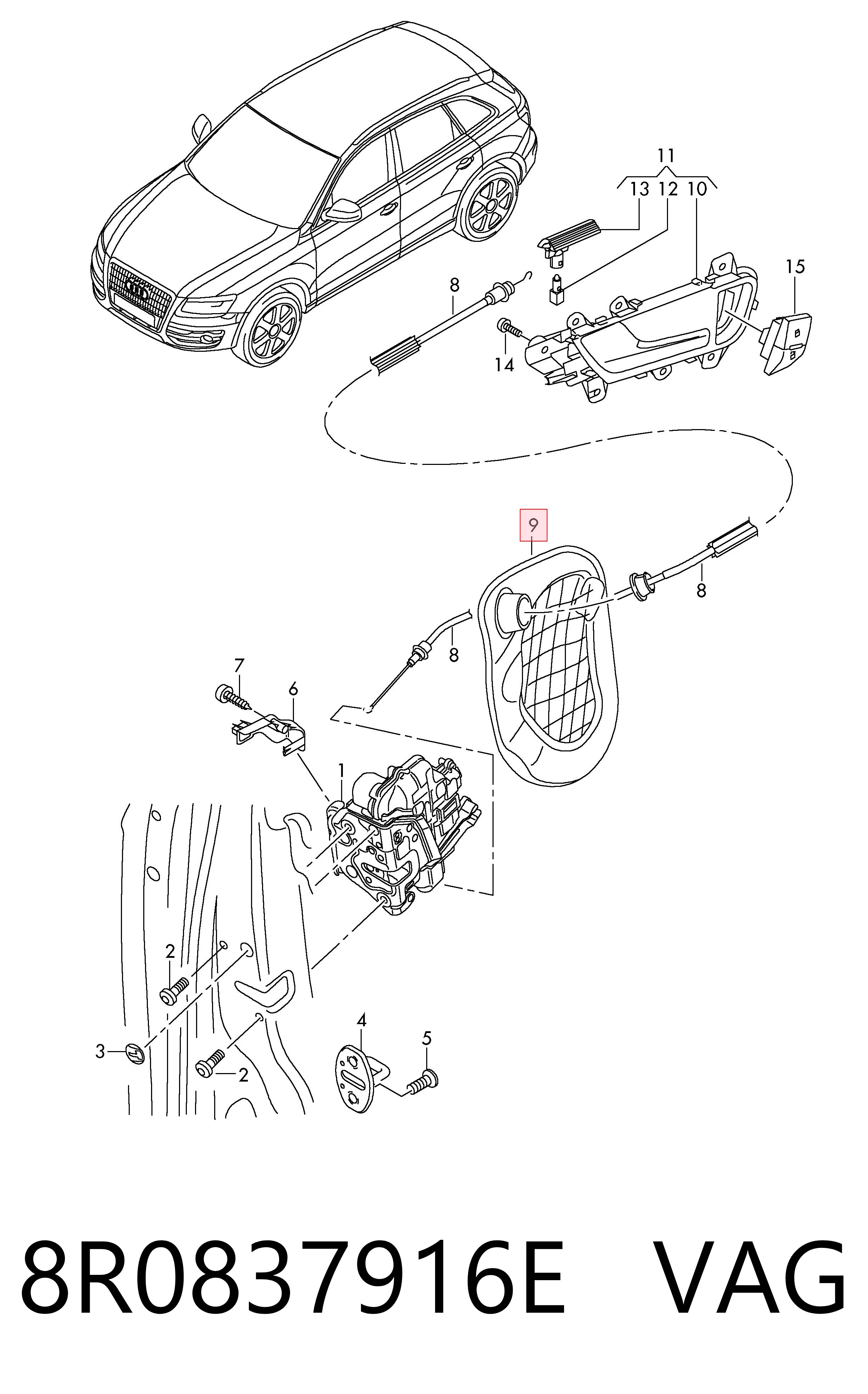 11
13 12 10
15
8
14
9
8
8
7
6
1
2
3
2
4
5
8R0837916E VAG