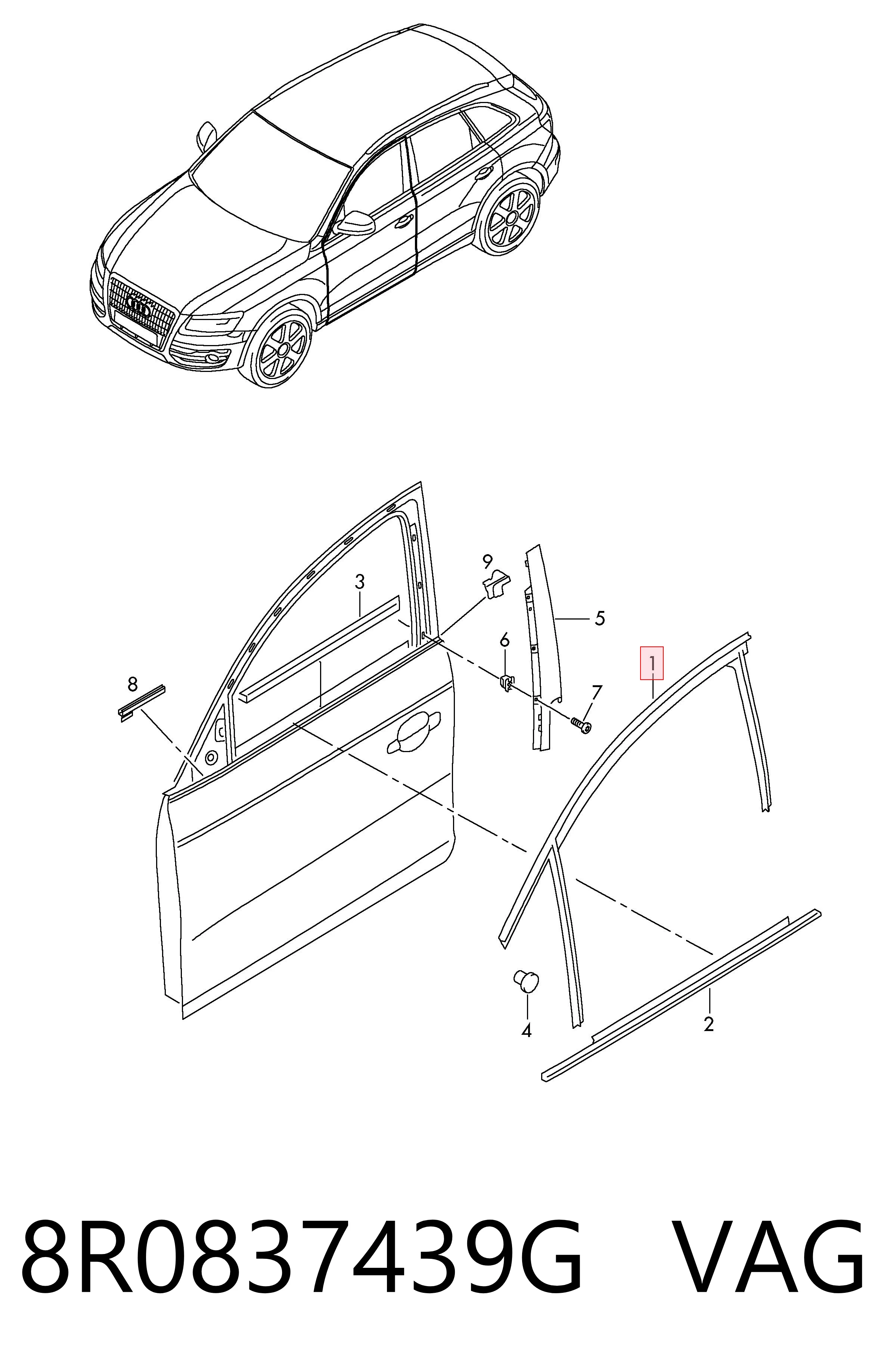 9
3
5
6
1
8
7
4
2

8R0837439G VAG