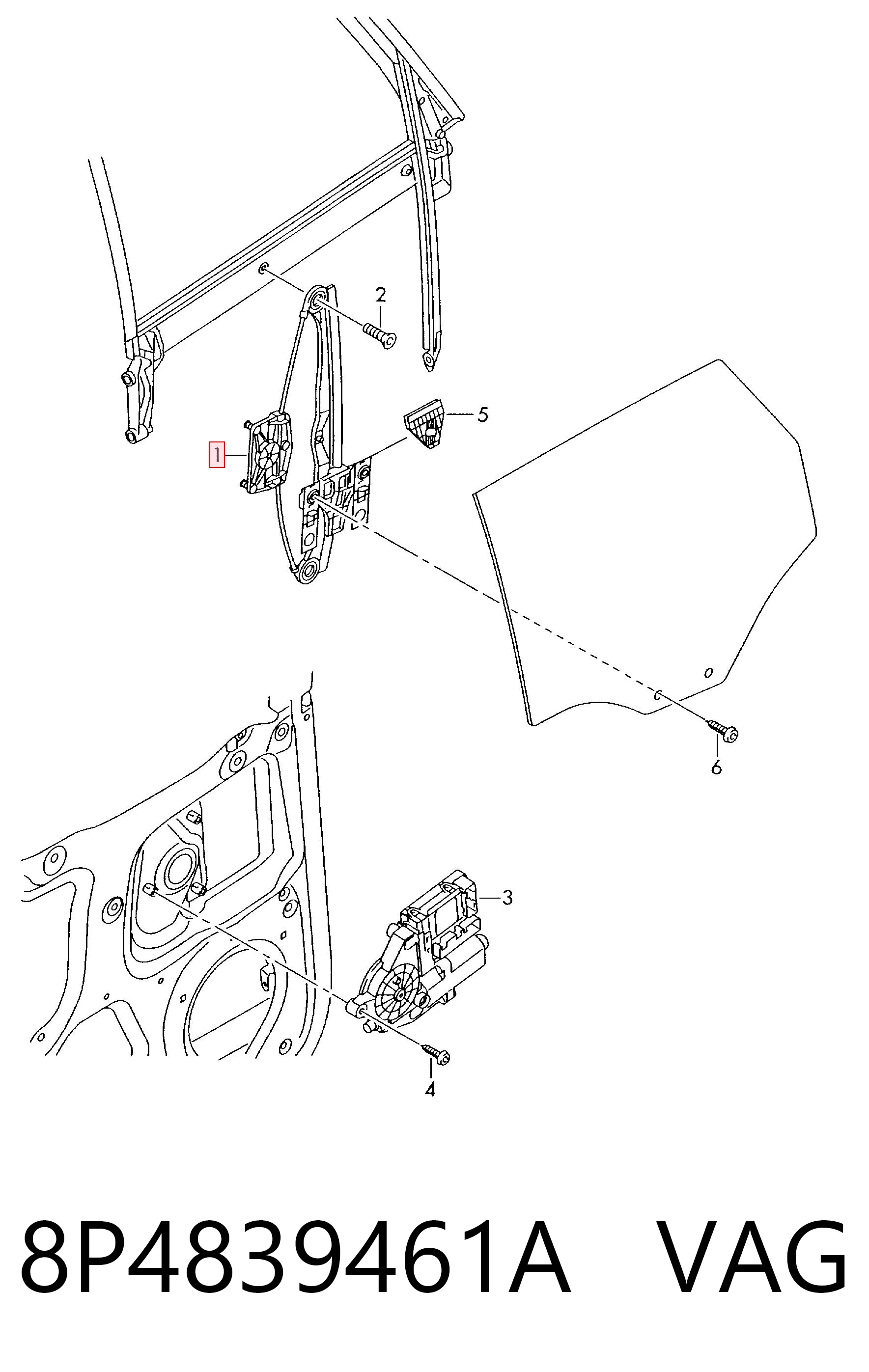 2

5

1

6

3

4

8P4839461A VAG