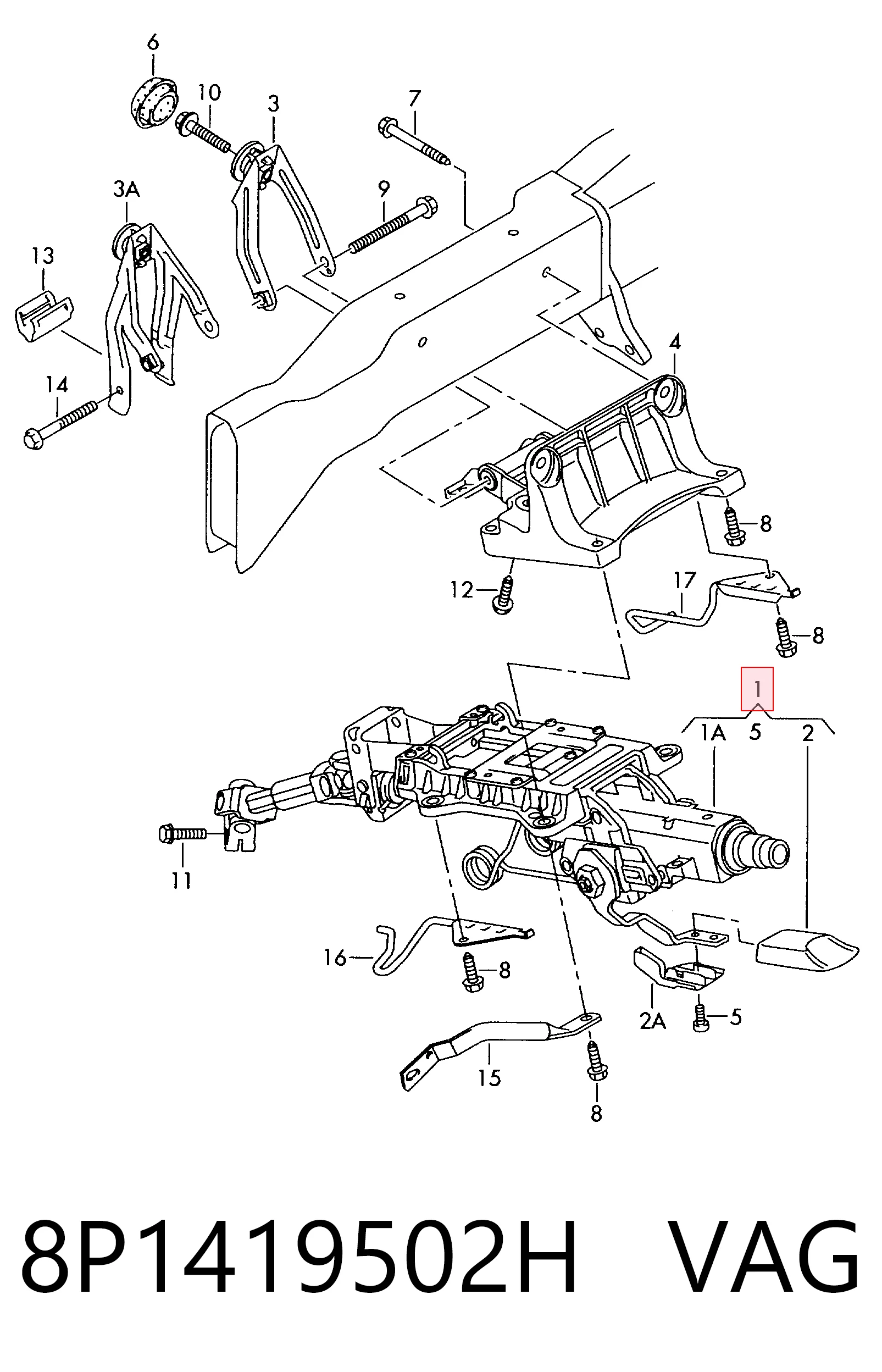 6
10
3
7
3A
9
13
14
4
8
12
17
8
1
1A
5
2
11
16
8
2A
5
15
8

8P1419502H VAG