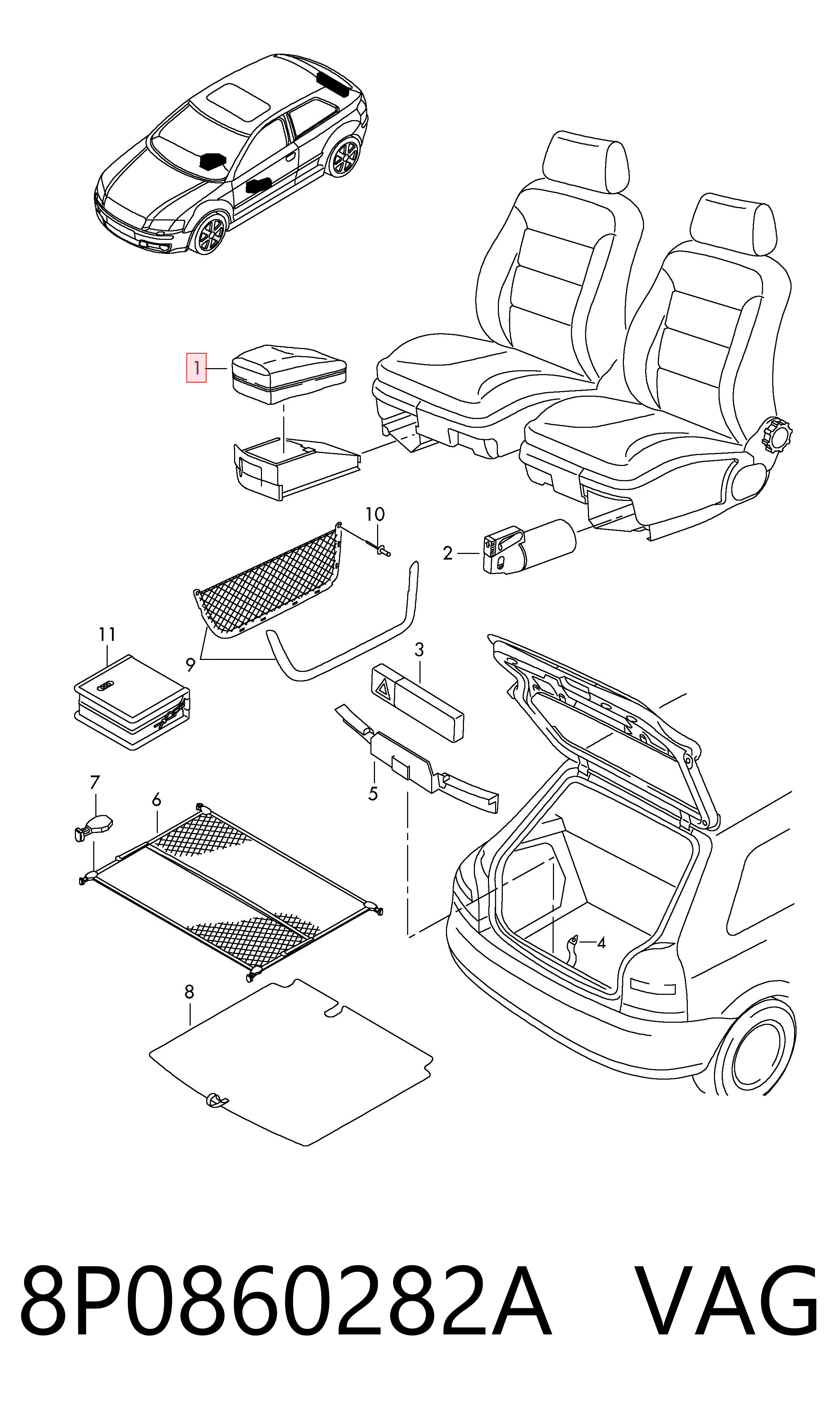 1
10
2
11
9
3
5
7
6
4
8

8P0860282A VAG