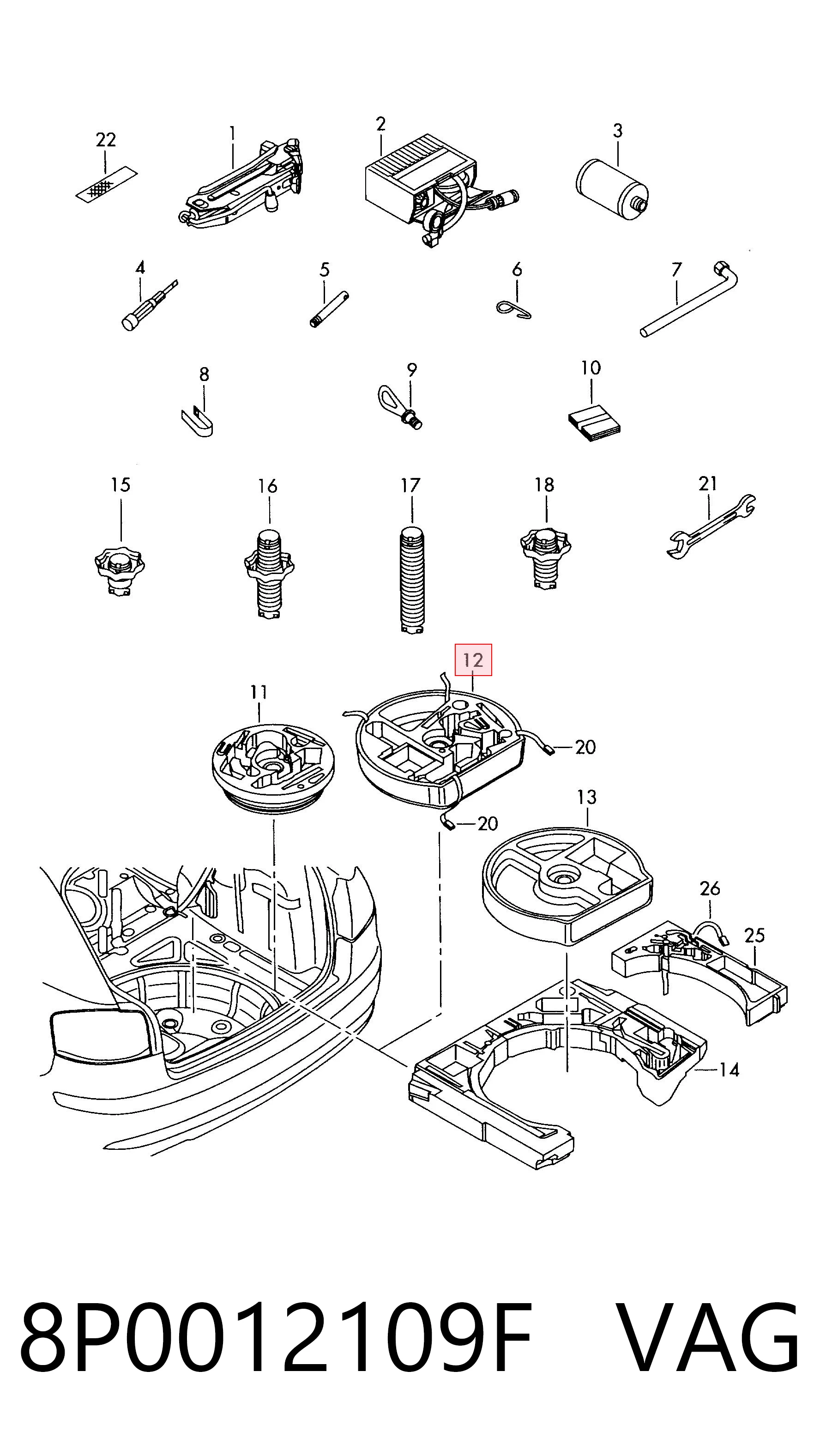 22
1
2
3
4
5
6
7
8
9
10
15
16
17
18
21
12
11
20
20
13
26
25
14

8P0012109F VAG