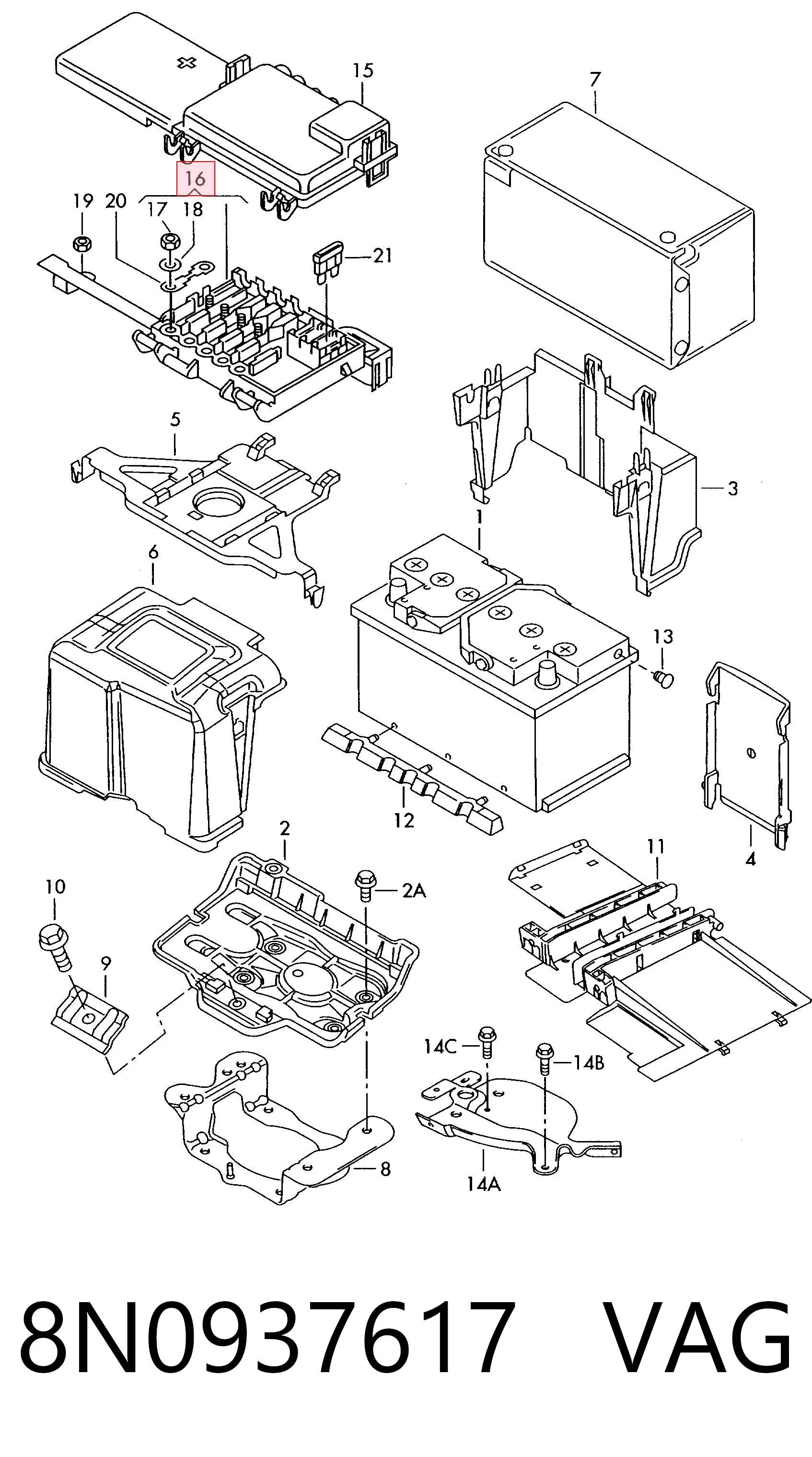 15
7
16
19 20 17 18
21
5
3
1
6
13
12
4
2
2A
11
10
9
14C
14B
8
14A

8N0937617 VAG