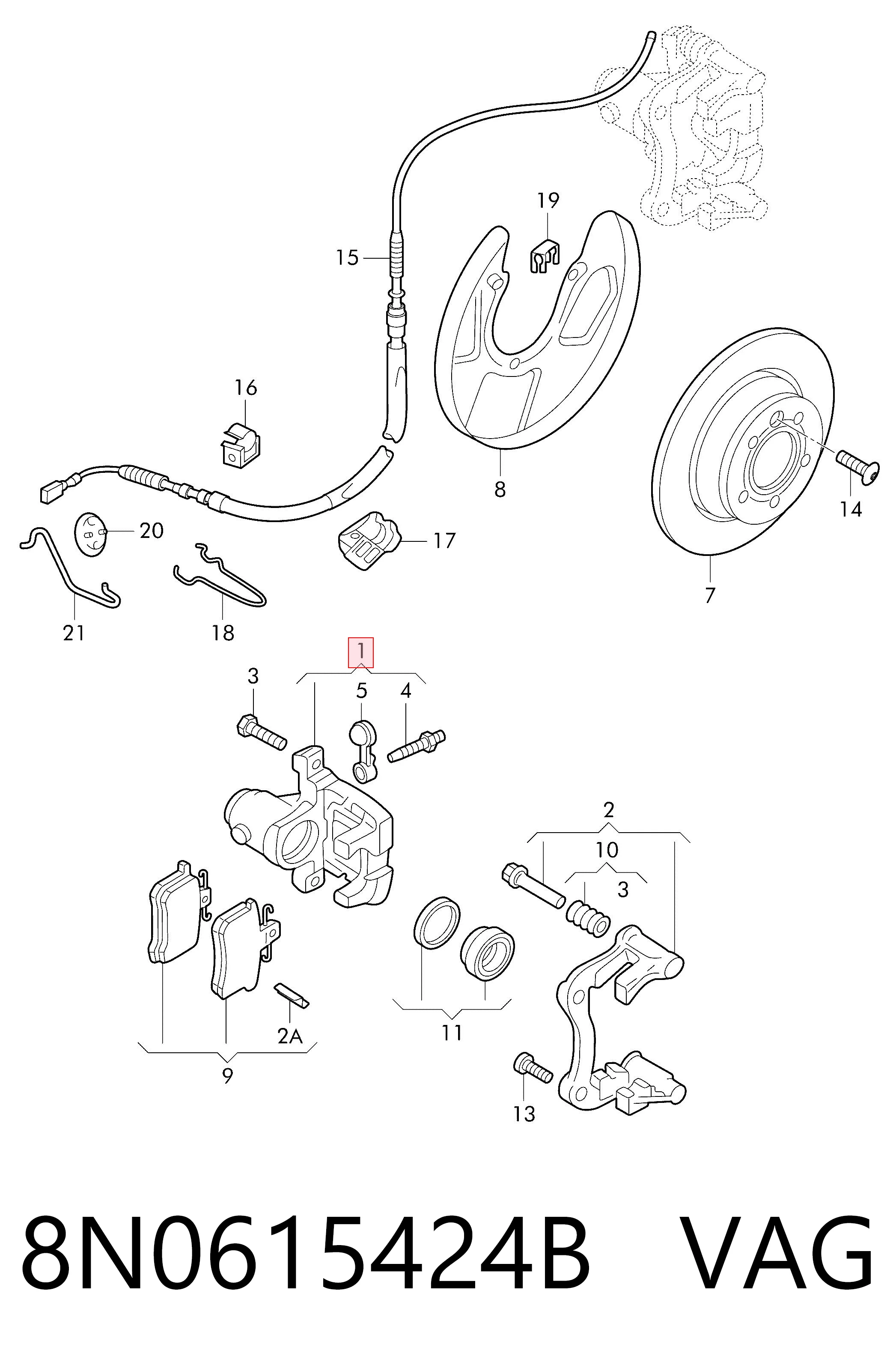 19
15
16
8
14
20
17
7
21
18
1
3
5
4
2
10
3
2A
11
9
13
8N0615424B VAG