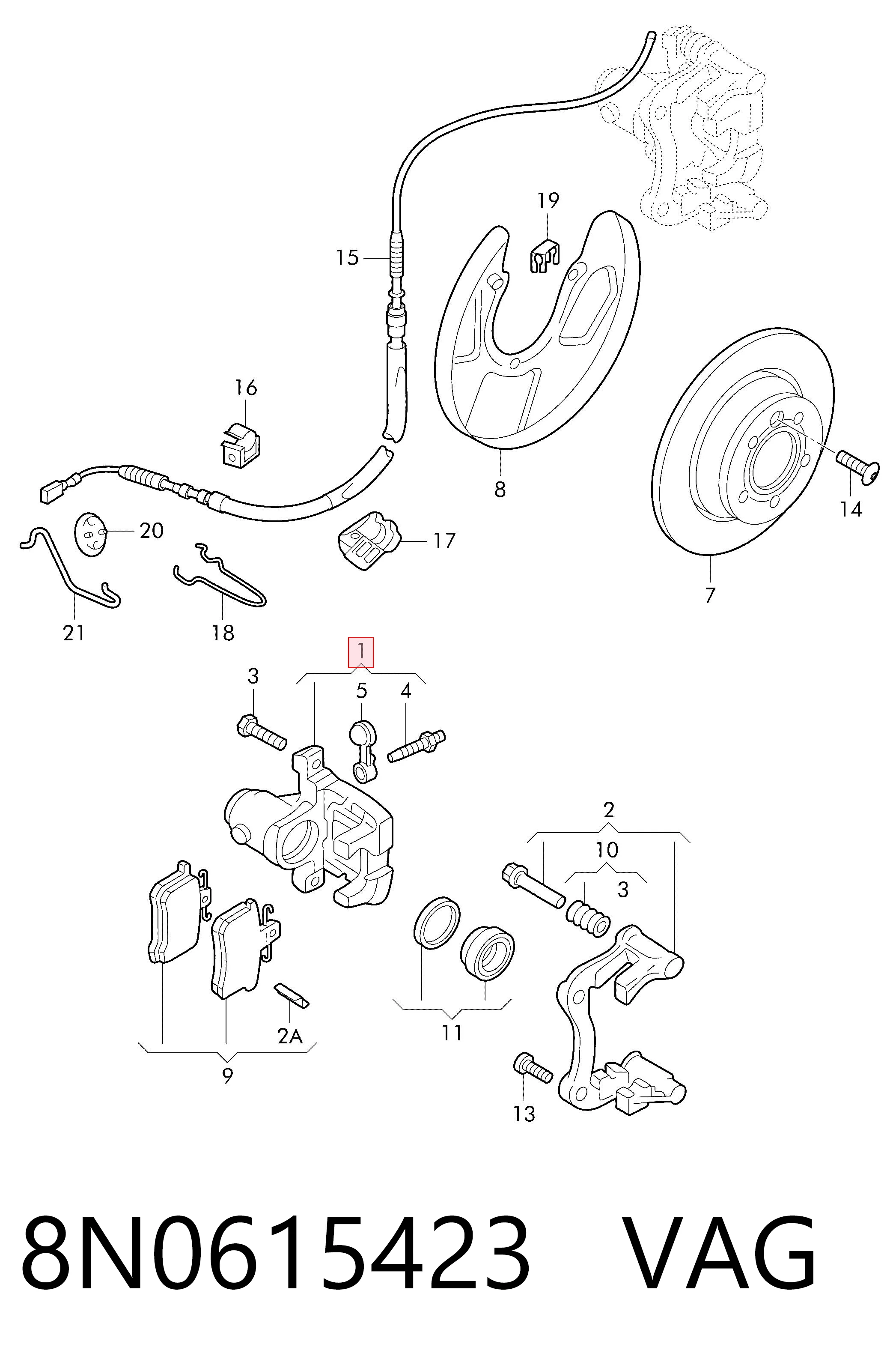 19
15
16
8
14
20
17
7
21
18
1
3
5
4
2
10
3
2A
11
9
13

8N0615423 VAG