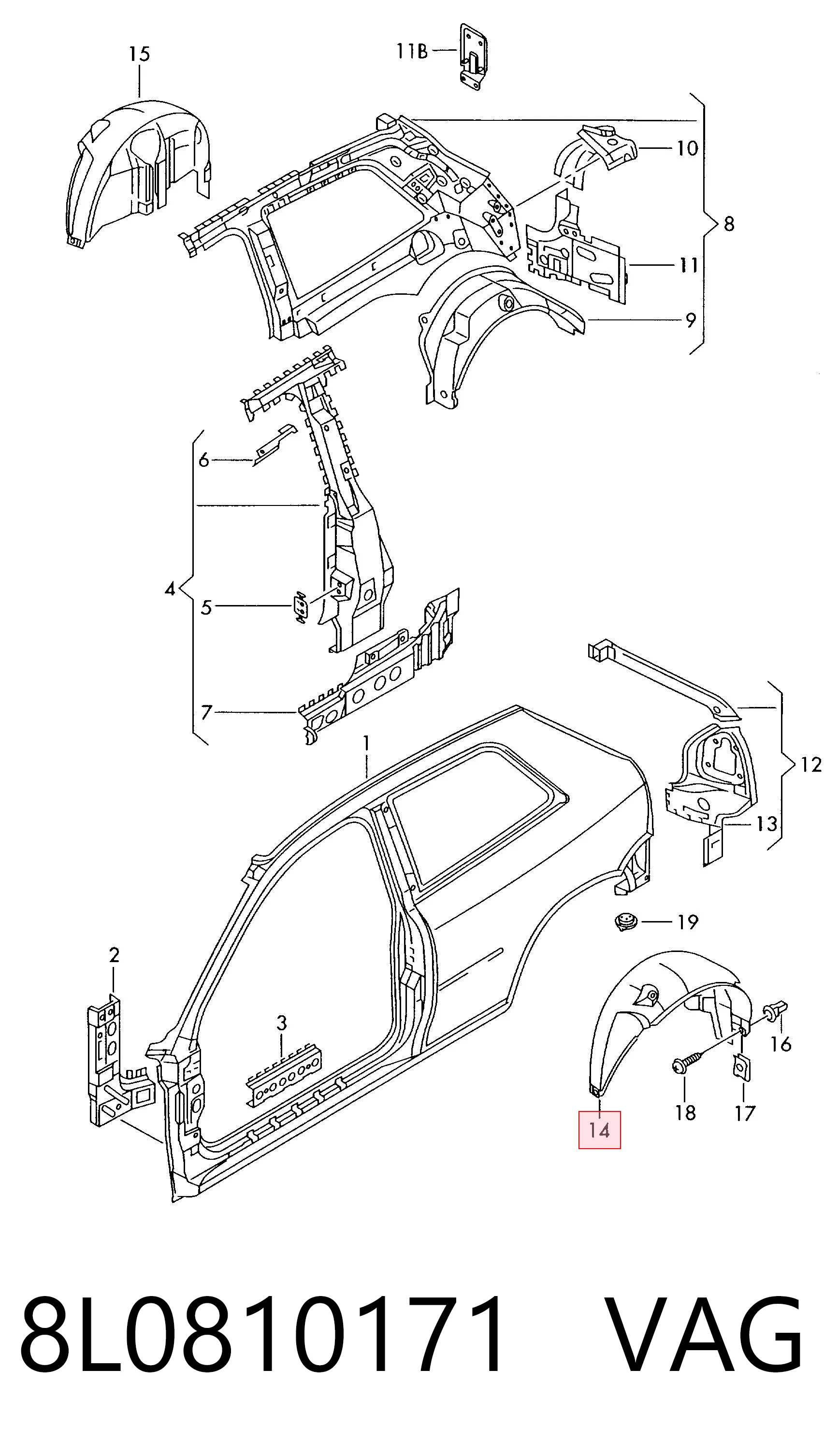 15
11B
10
8
11
9
6
4
5
7
1
12
13
19
2
3
16
18
17
14

8L0810171 VAG