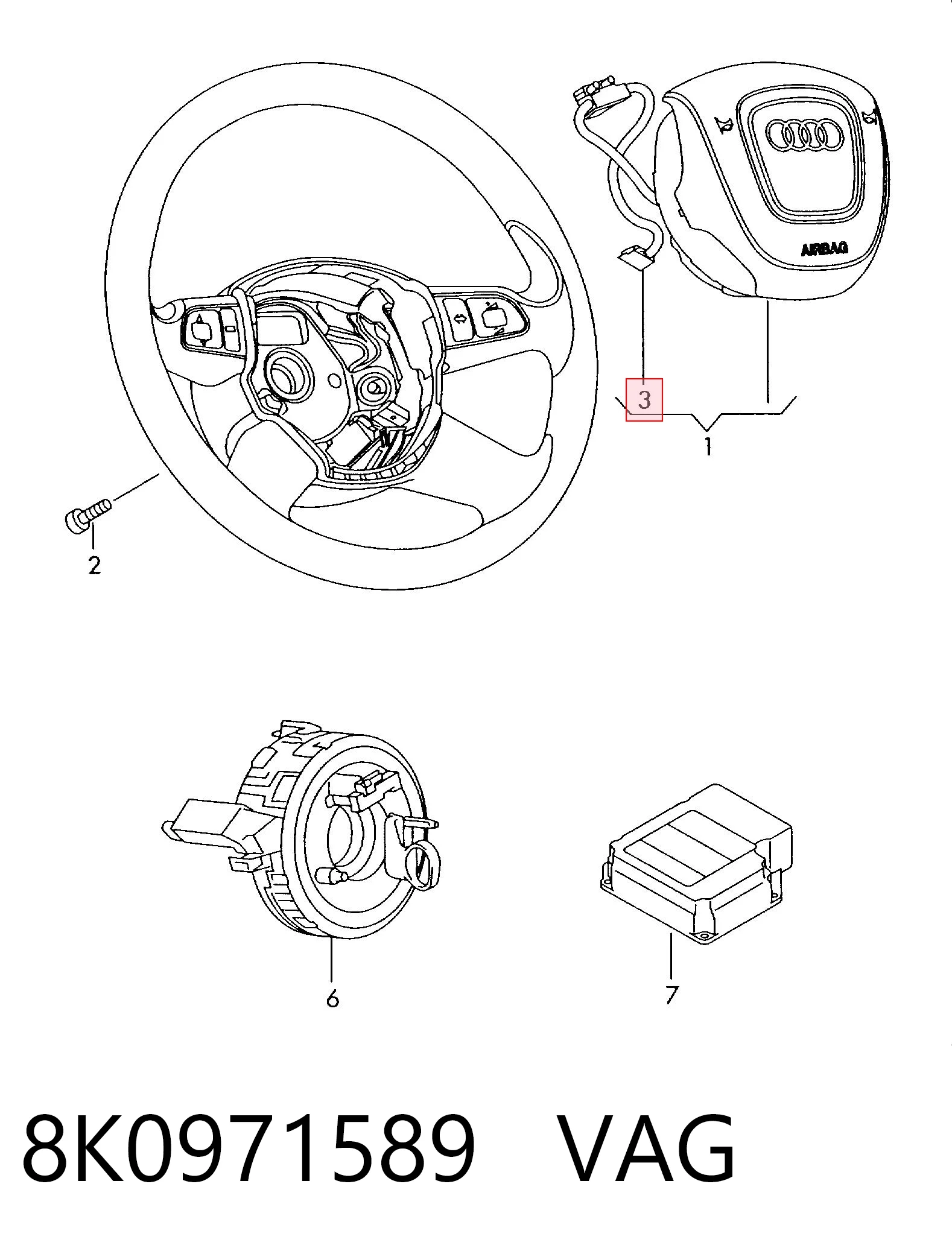 AIRBAG

3

1

2

6

7

8K0971589 VAG