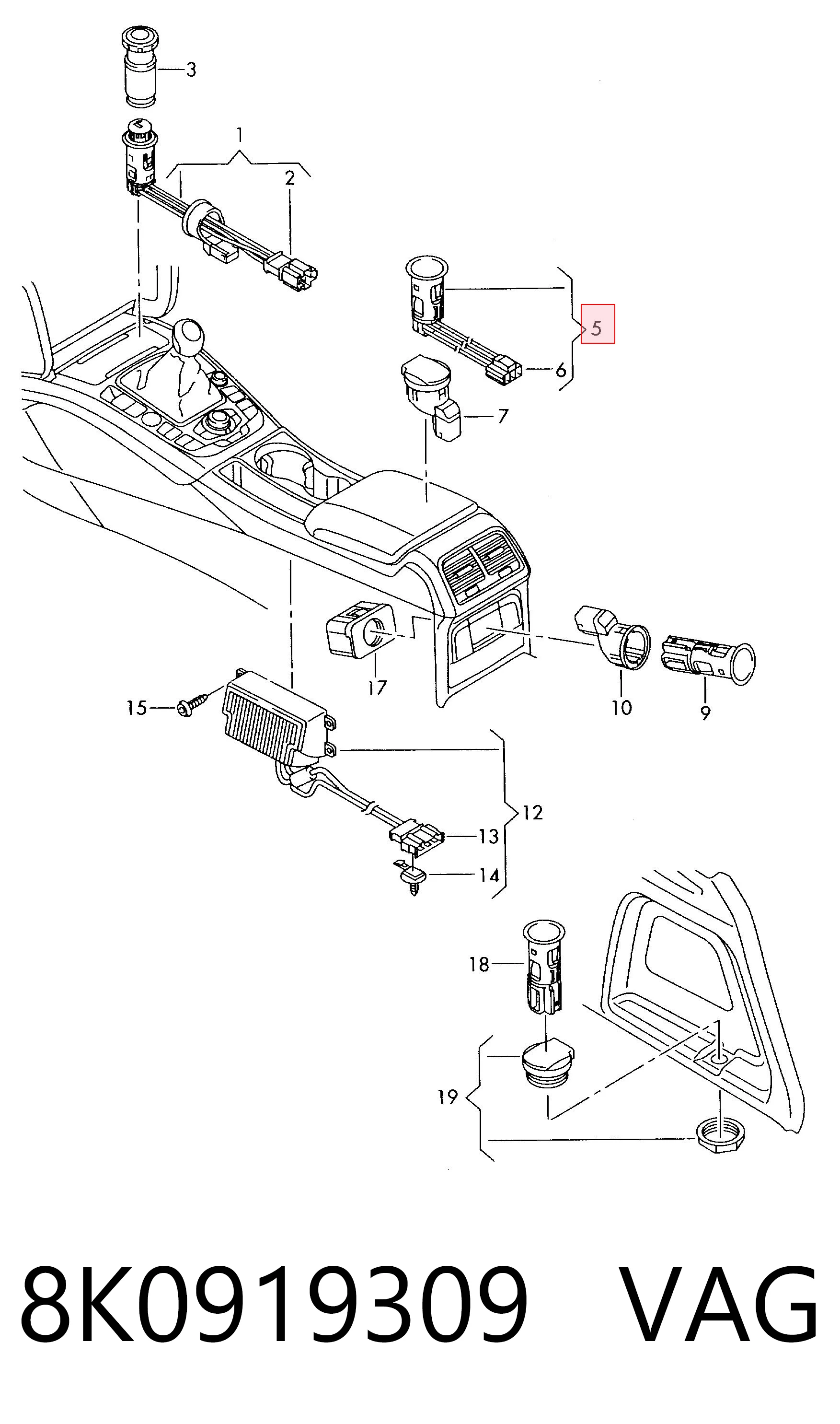 3
1
2
5
6
7
17
10
9
15
12
13
14
18
19

8K0919309 VAG