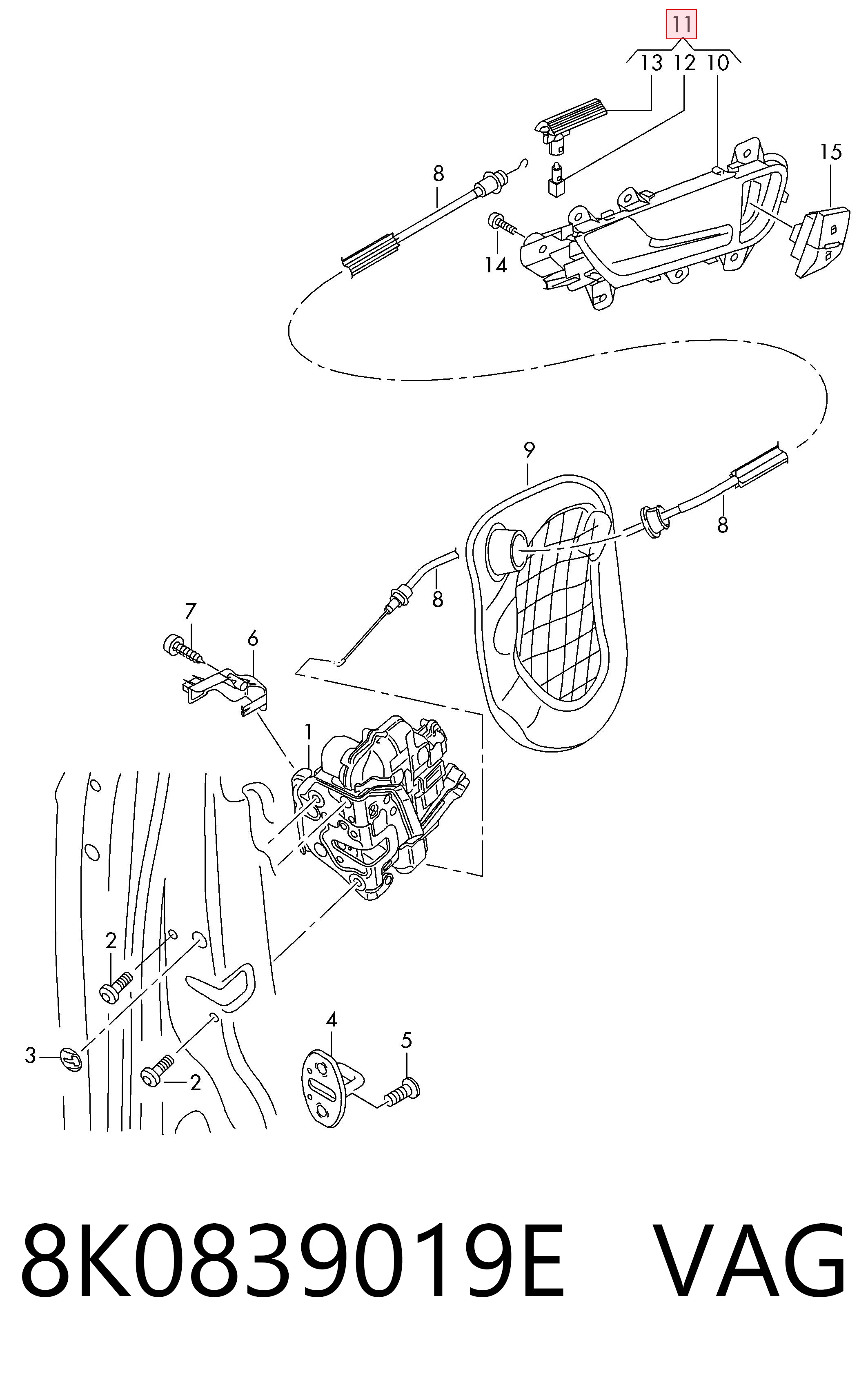 11
13 12 10
15
8
14
9
8
8
7
6
1
2
3
2
4
5
8K0839019E VAG