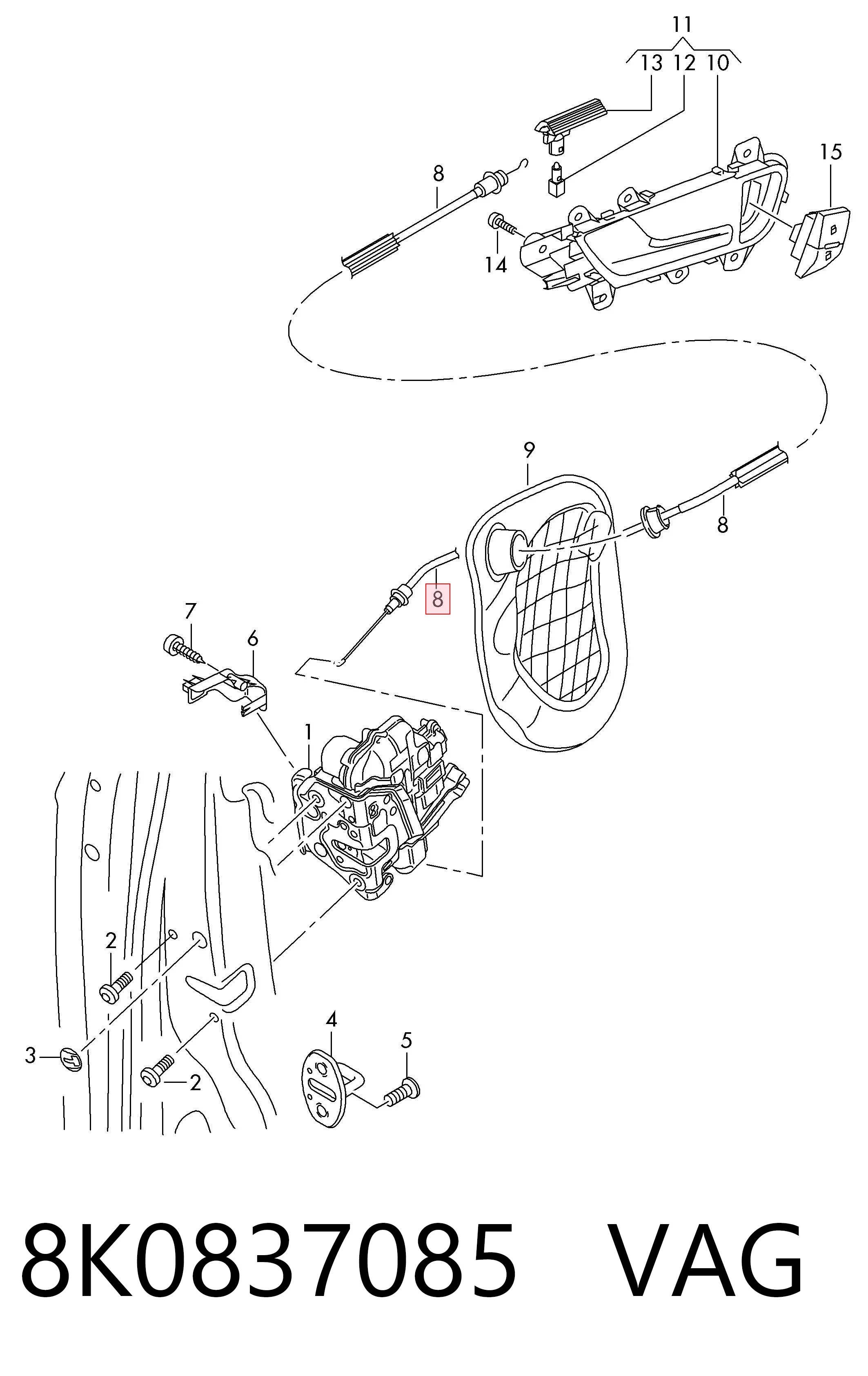 11
13 12 10
15
8
14
9
8
8
7
6
1
2
3
2
4
5
8K0837085 VAG