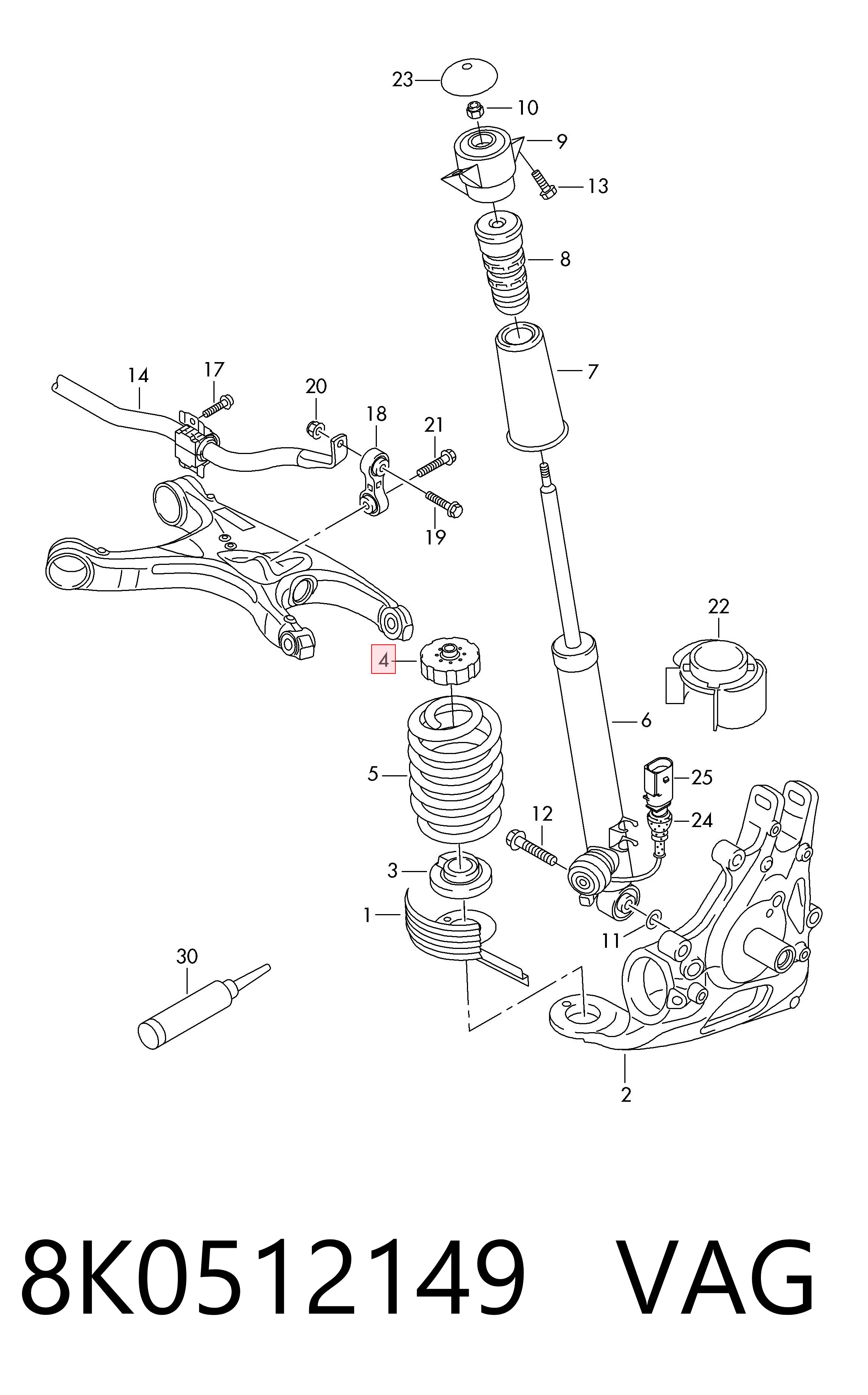 23
10
9
13
8
7
14
17
20
18
21
19
22
4
6
5
25
12
24
3
1
11
30
2

8K0512149 VAG