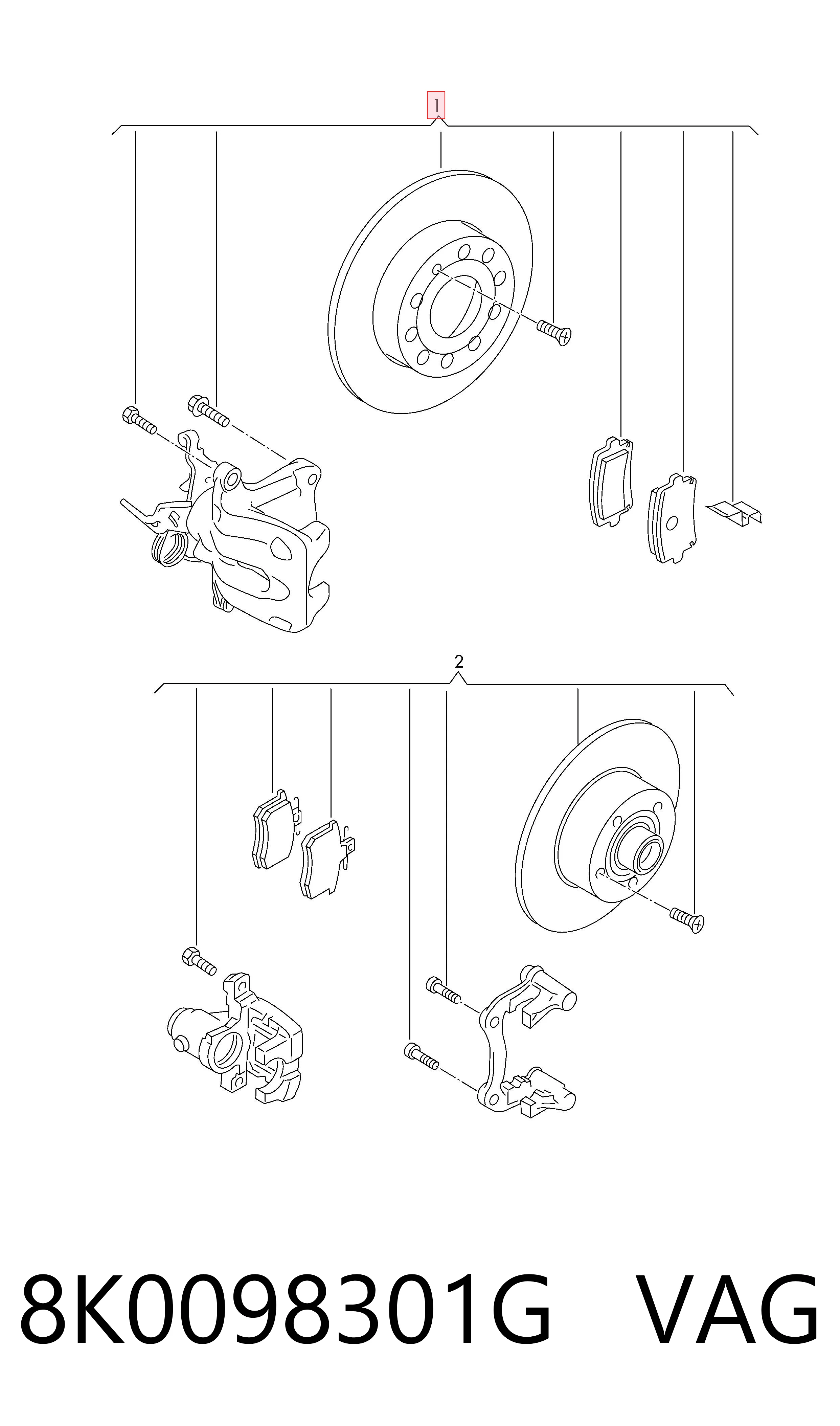 1

2

8K0098301G VAG