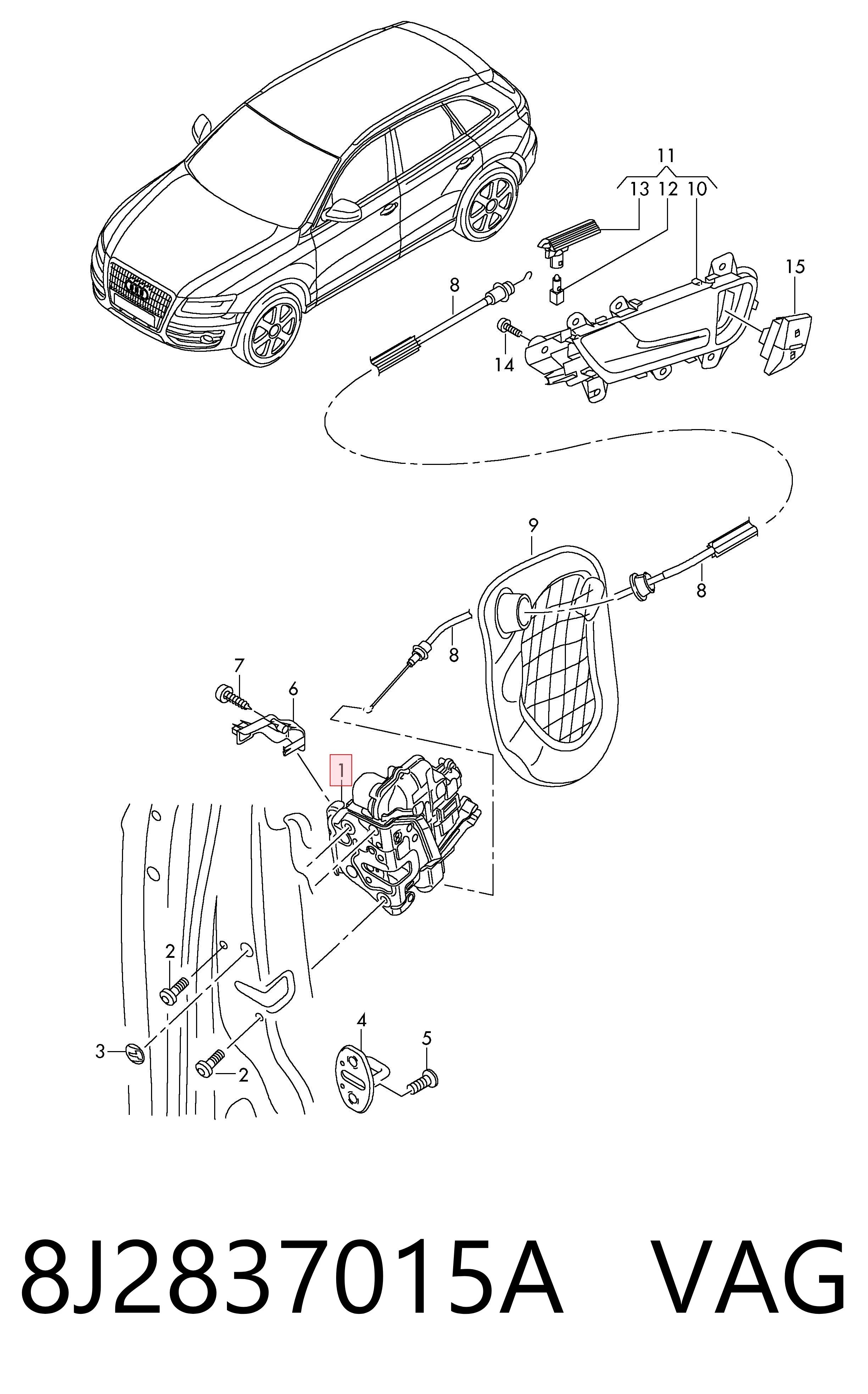 11
13 12 10
15
8
14
9
8
8
7
6
1
2
3
2
4
5

8J2837015A VAG