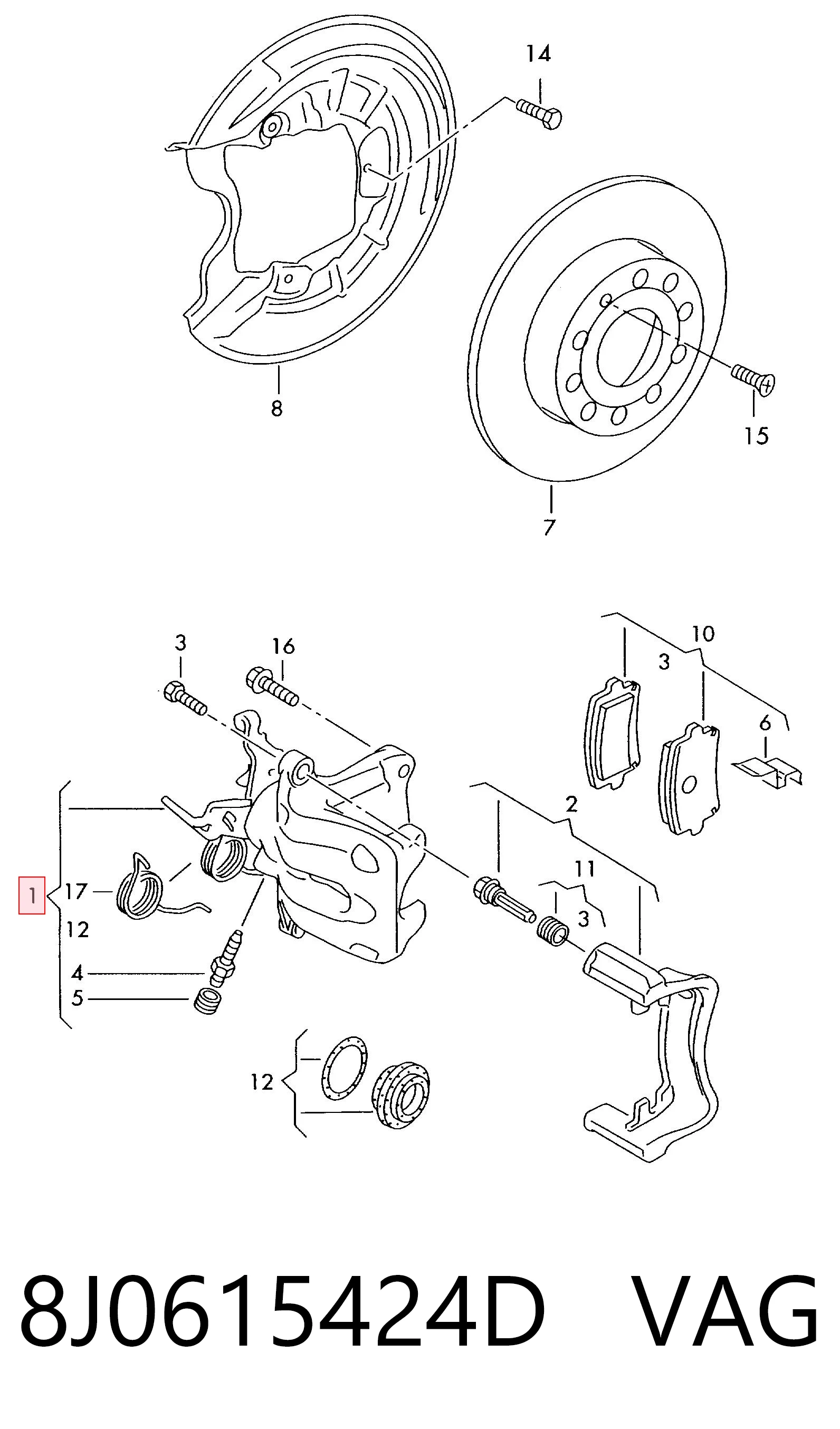 14
8
15
7
3
16
10
3
6
2
11
3
1
17
12
4
5
12

8J0615424D VAG