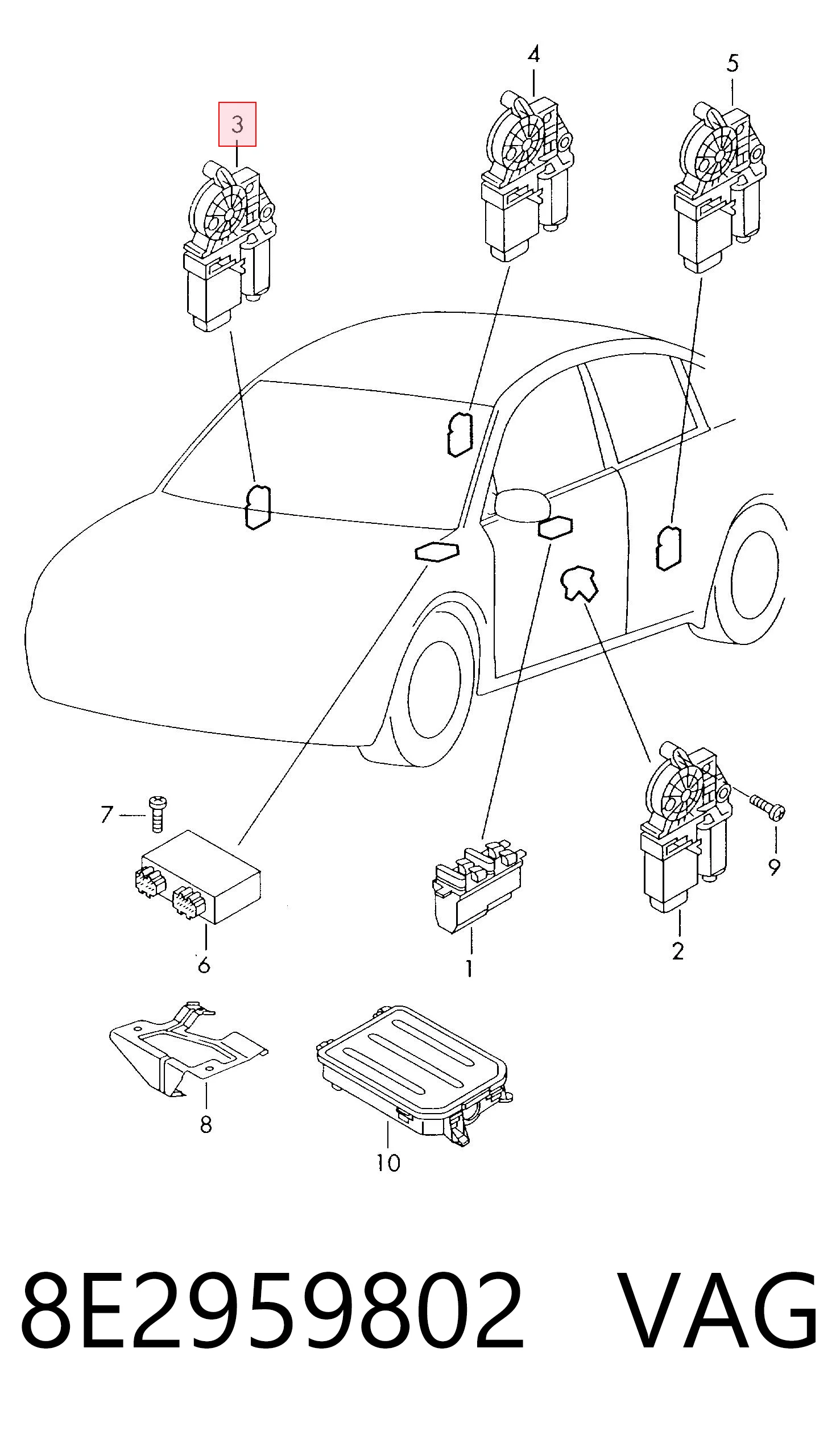 3
4
5
7
9
6
1
2
8
10
8E2959802 VAG