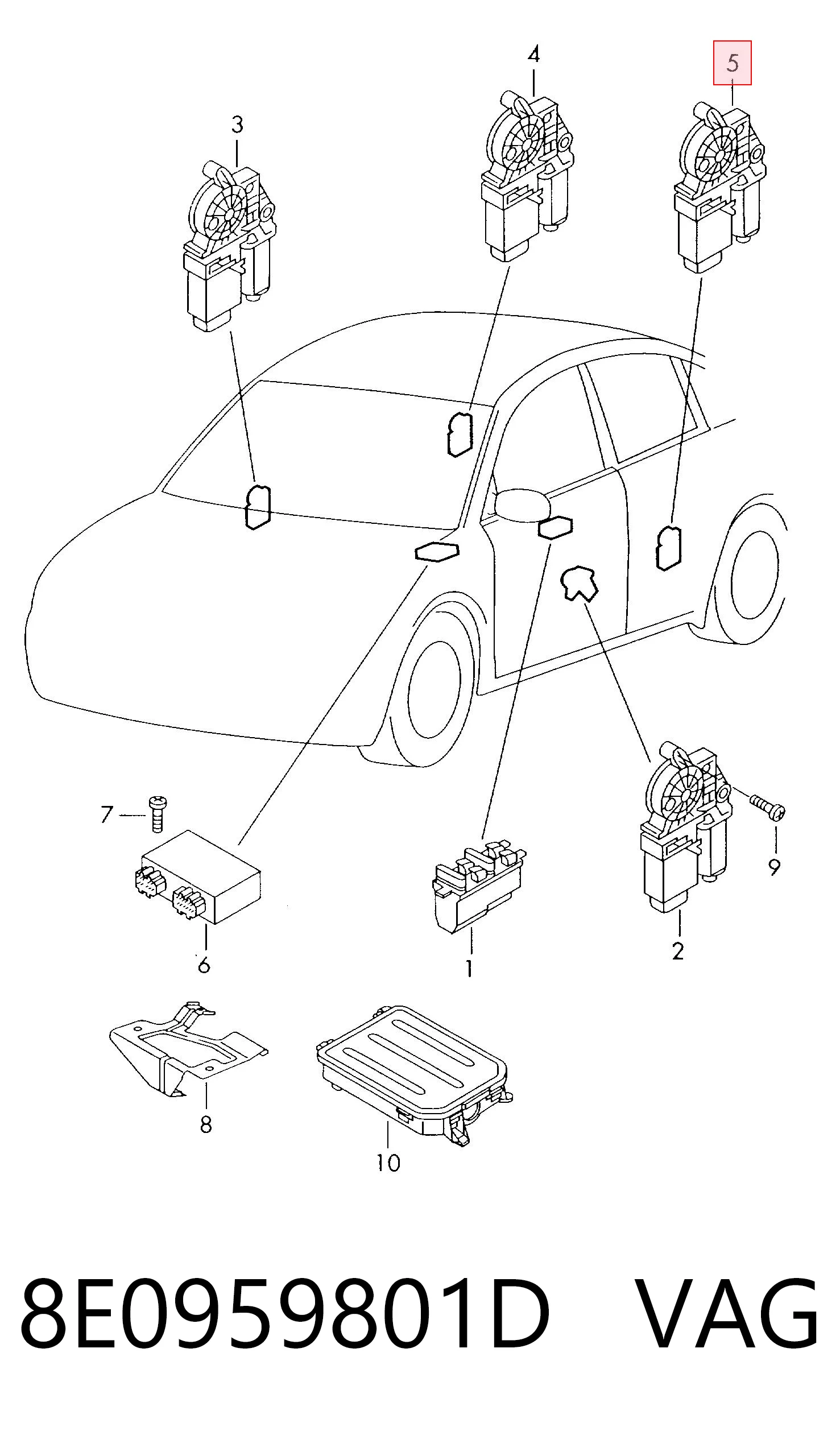 4
5
3
7
9
6
1
2
8
10
8E0959801D VAG