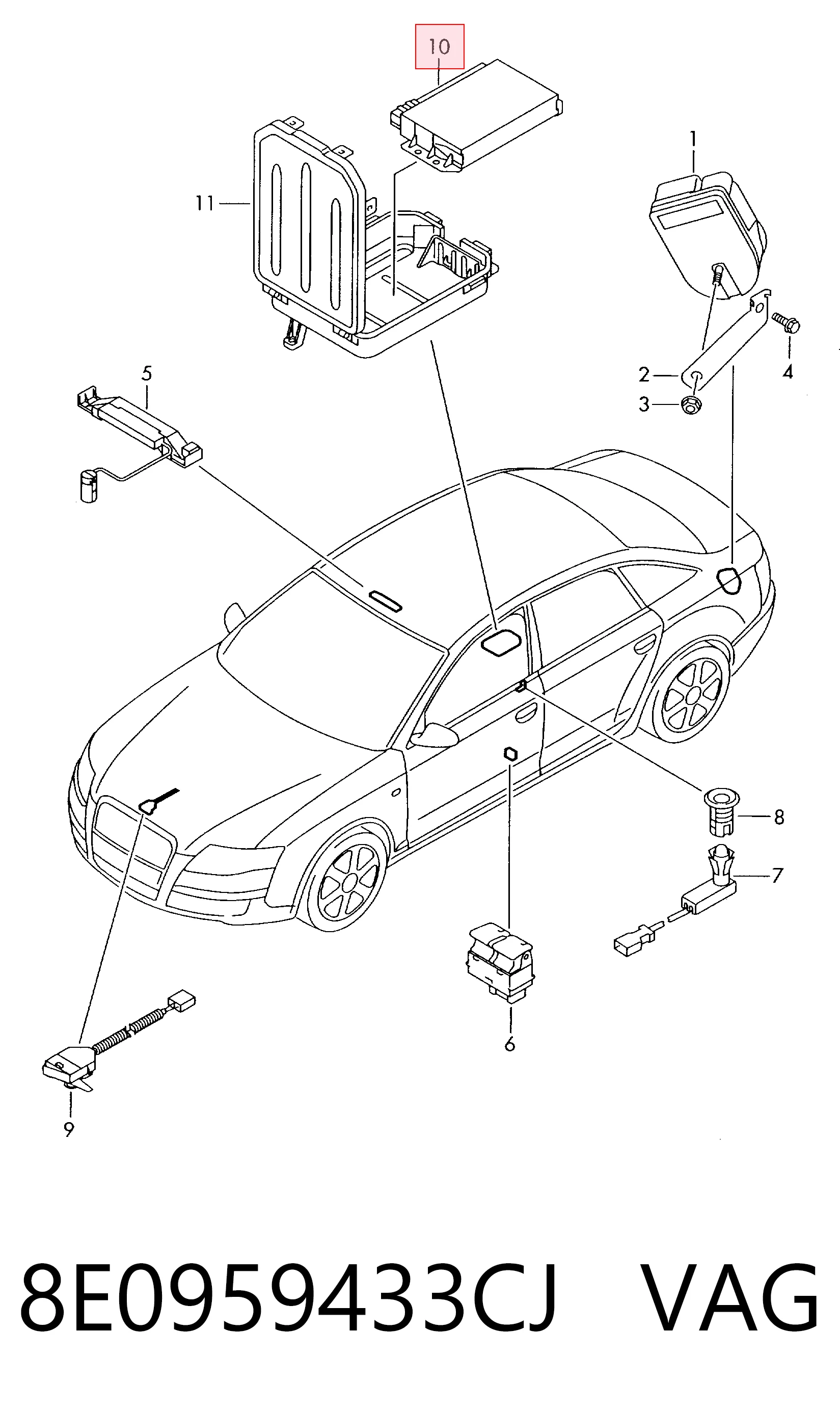 10

11

1

2

3

4

5

8

7

6

9

8E0959433CJ VAG