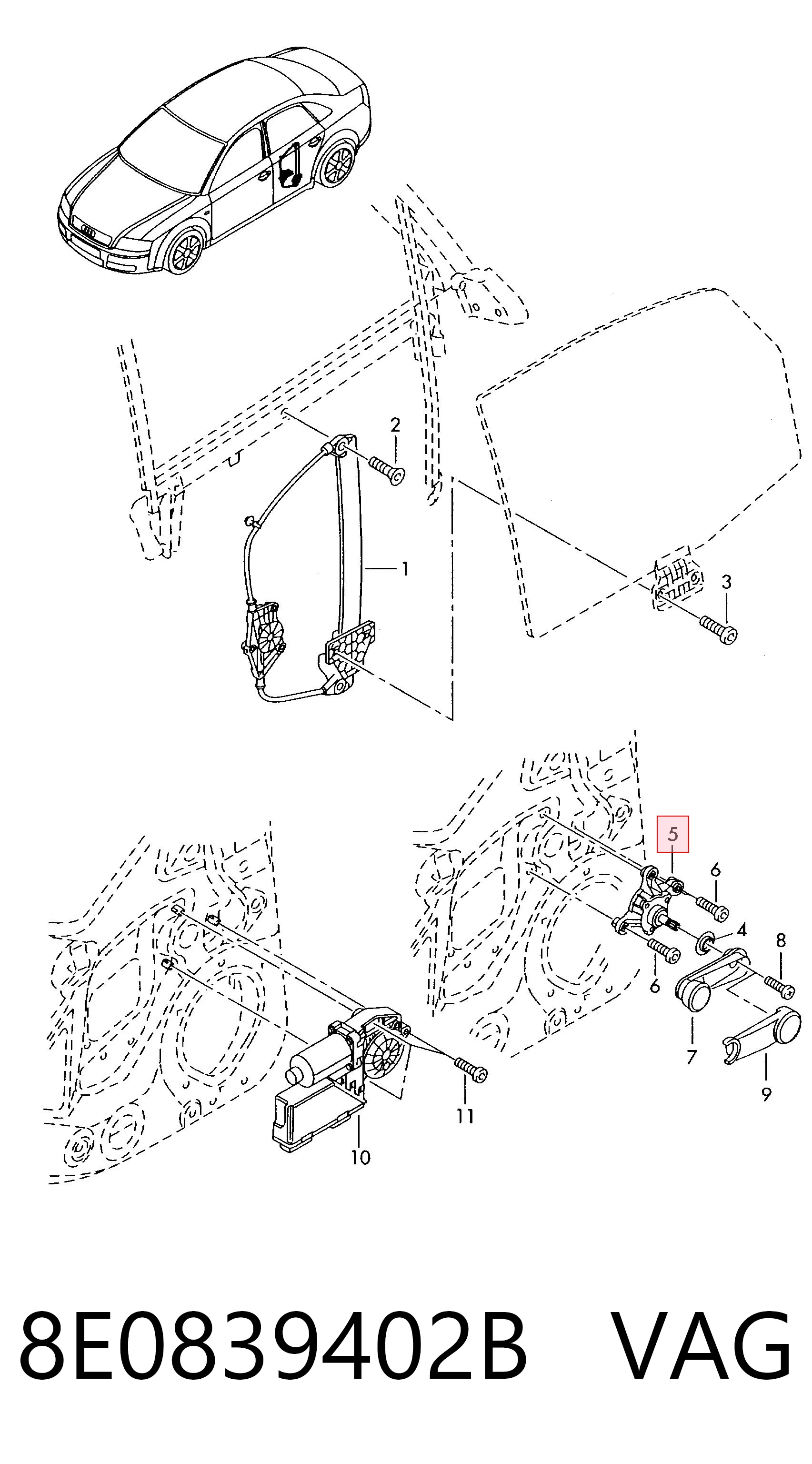 2
1
3
5
6
4
8
6
7
9
11
10
8E0839402B VAG