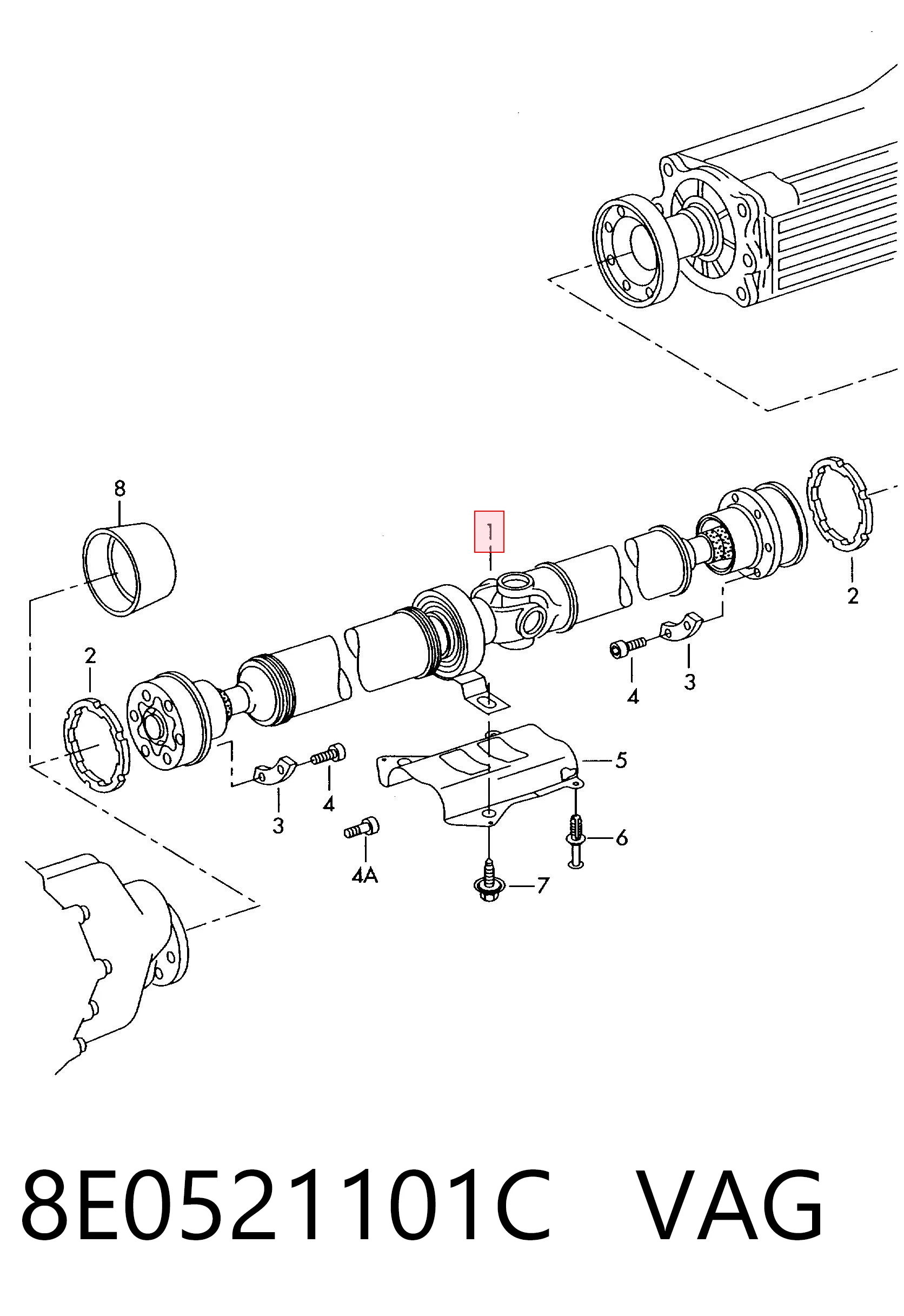 8
1
2
2
4
3
5
3
4
6
4A
7

8E0521101C VAG