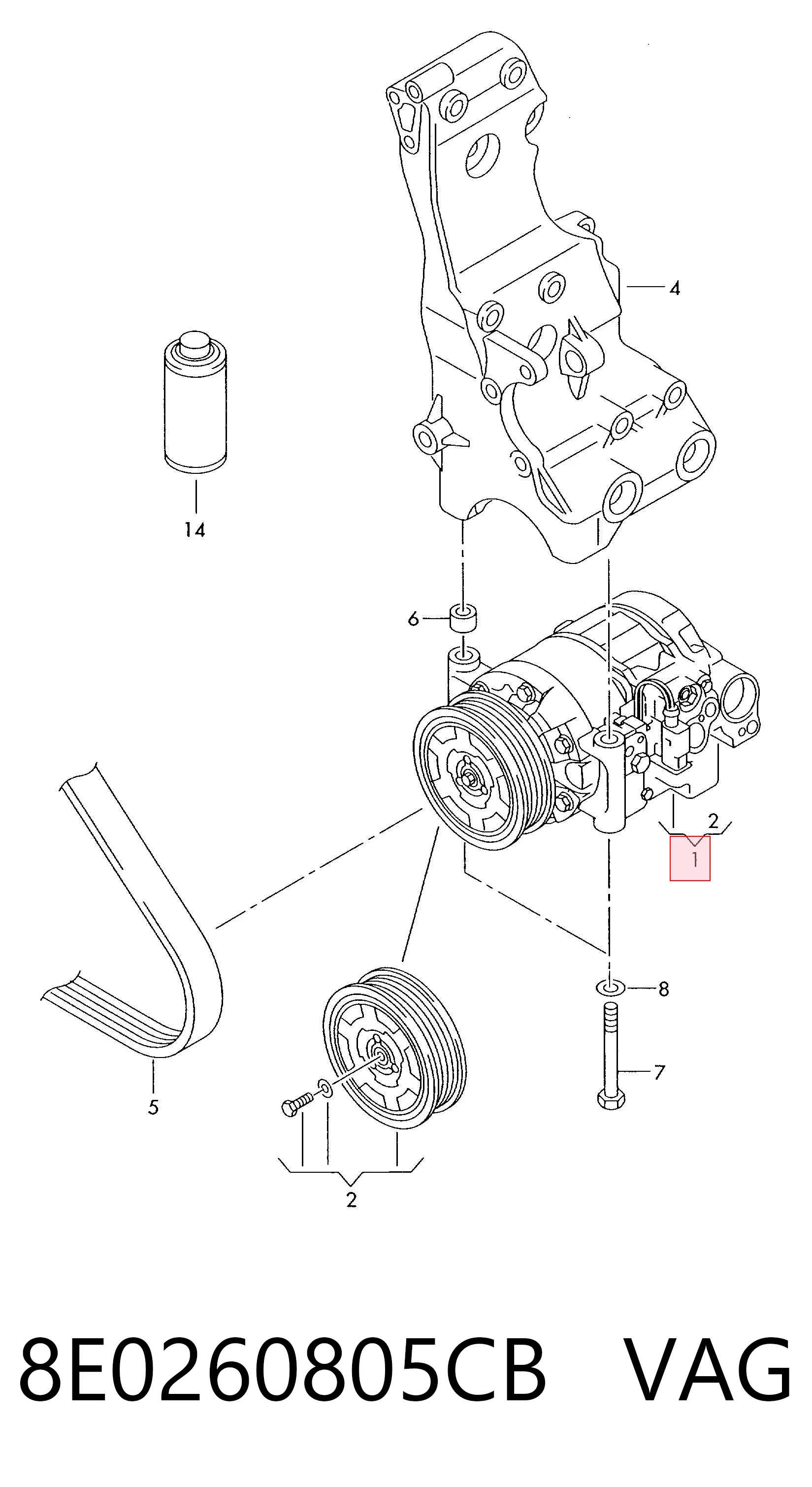 4
14
6
2
1
8
7
5
2
8E0260805CB VAG