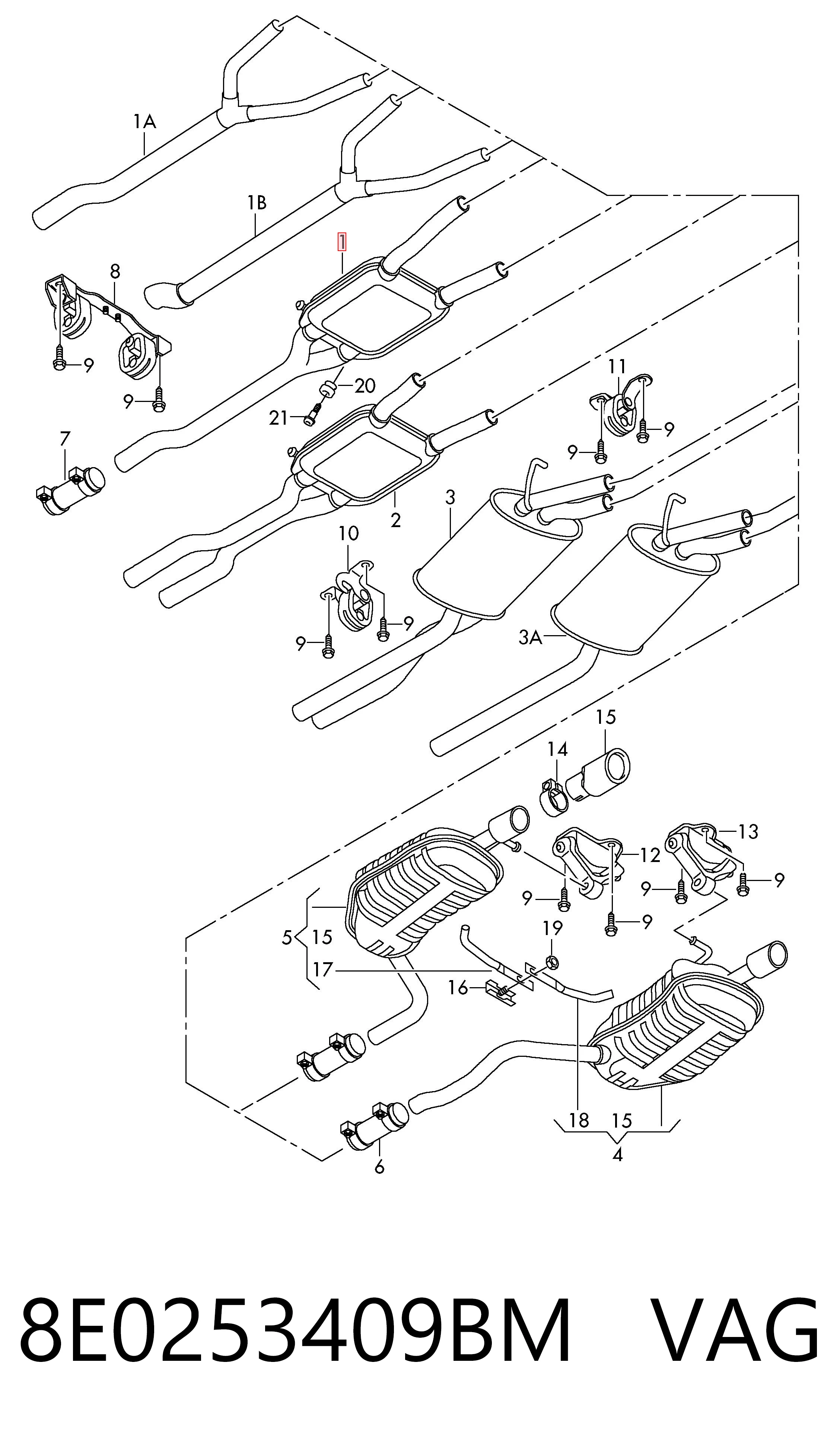 1A
1B
1
8
9
9
20
21
7
11
9
9
2
3
10
9
9
3A
15
14
13
12
9
9
9
9
5
15
17
19
16
18
15
4
6

8E0253409BM VAG