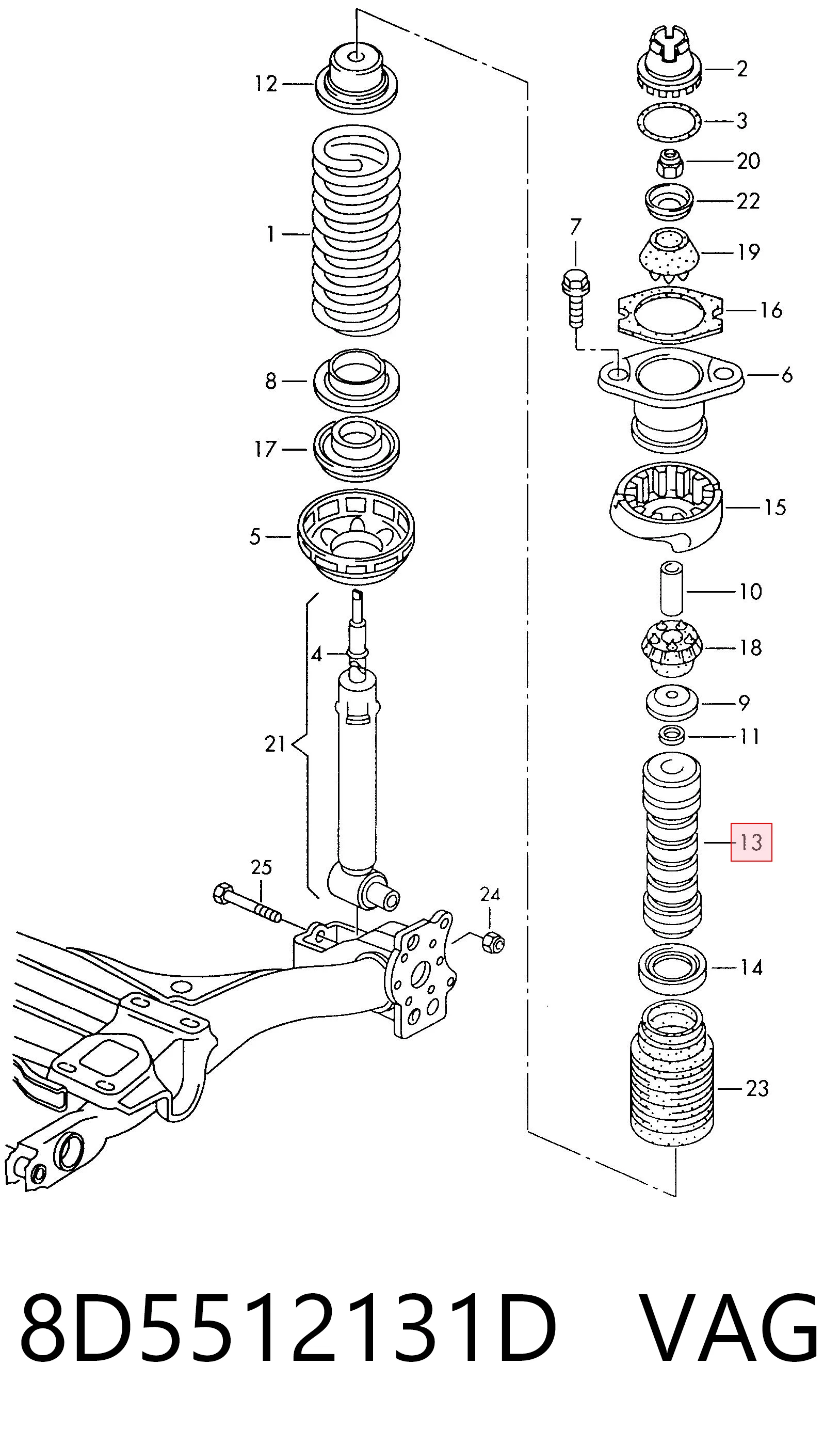 12
1
8
17
5
4
21
25
24
2
3
20
22
7
19
16
6
15
10
18
9
11
13
14
23

8D5512131D VAG