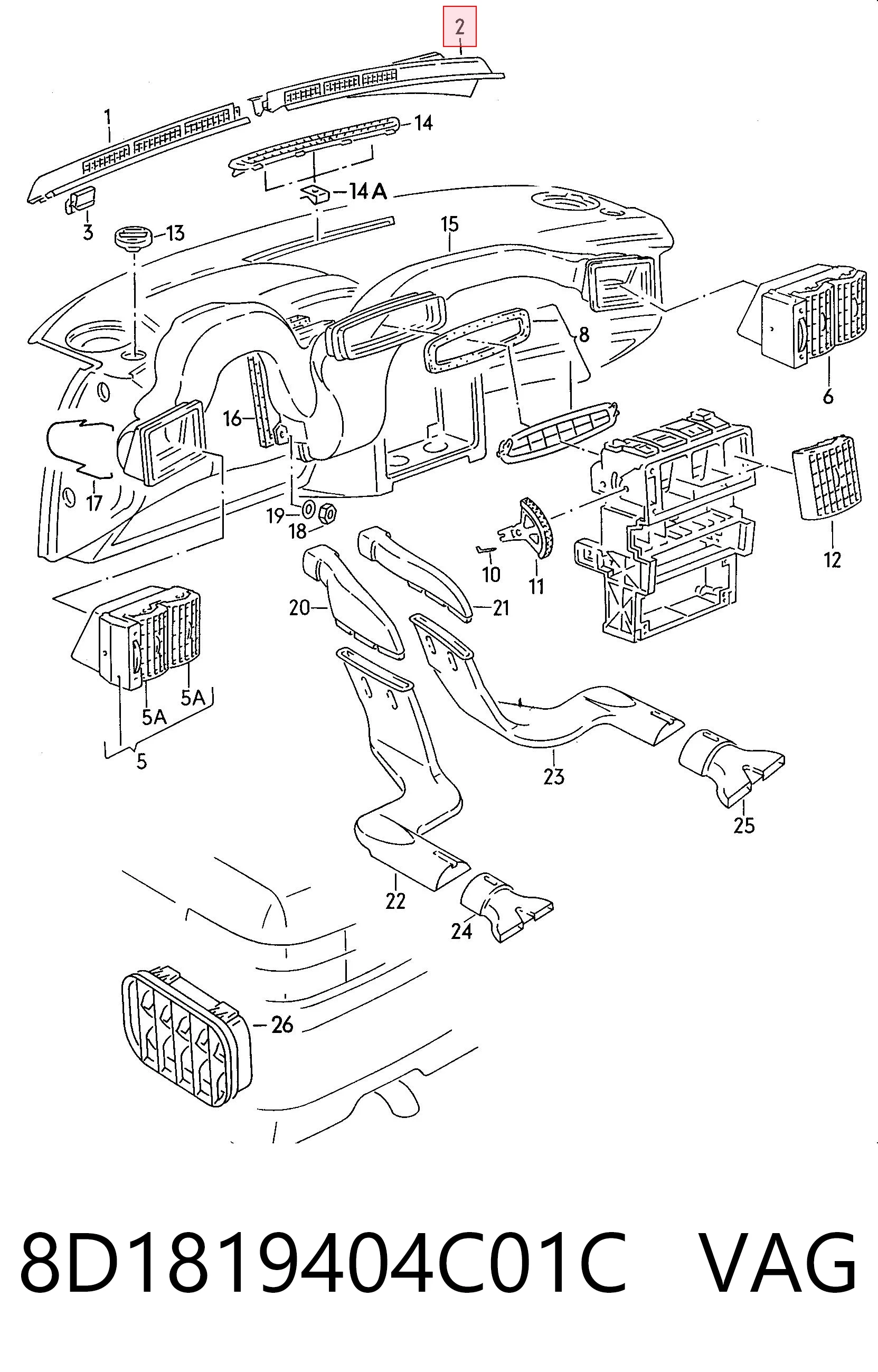 2
1
14
14 A
3
13
15
8
6
16
17
19
18
10
11
12
20
21
5A
5A
5
23
25
22
24
26

8D1819404C01C VAG