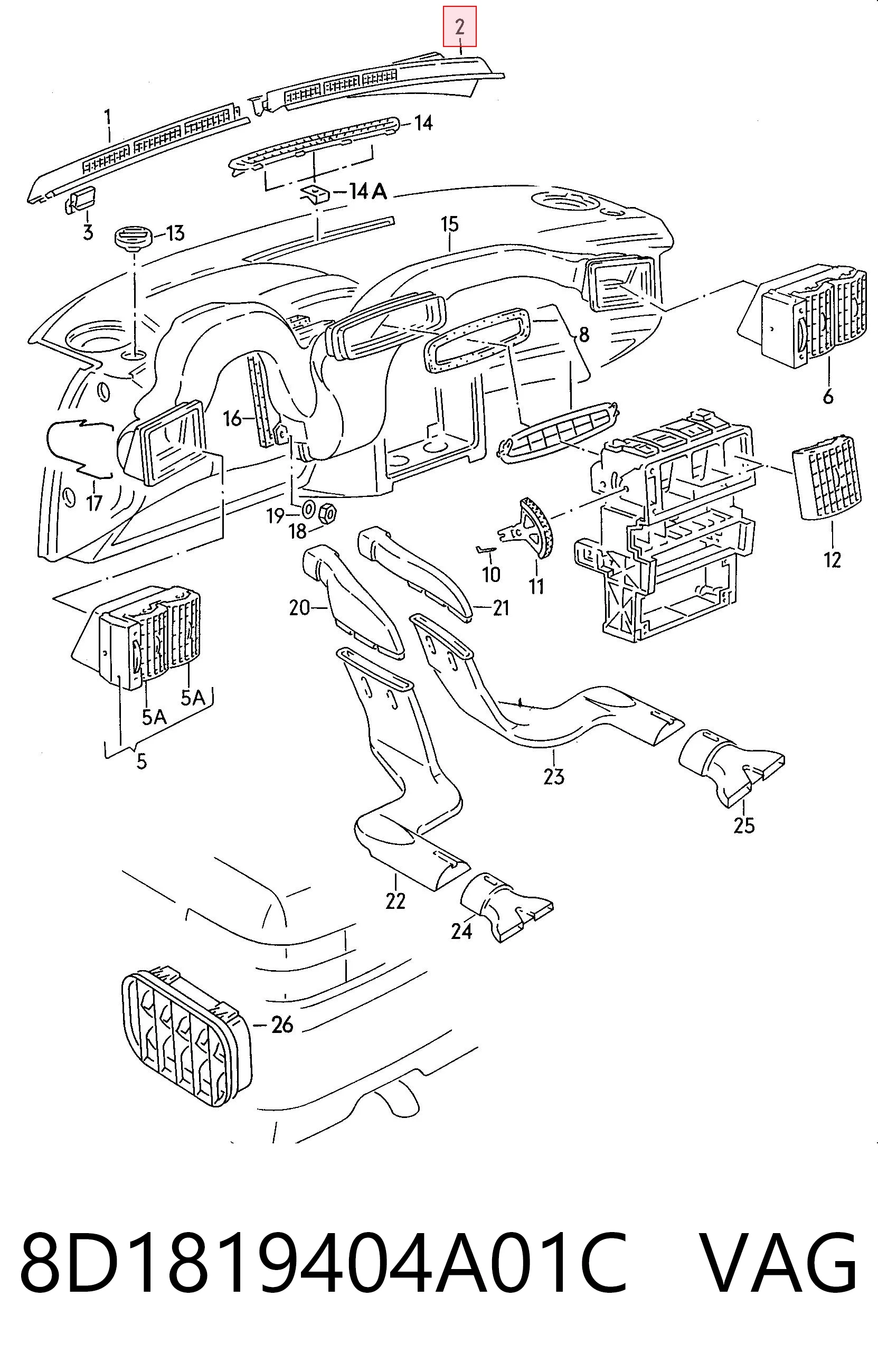 2
1
14
14 A
3
13
15
8
6
16
17
19
18
10
11
12
20
21
5A
5A
5
23
25
22
24
26

8D1819404A01C VAG