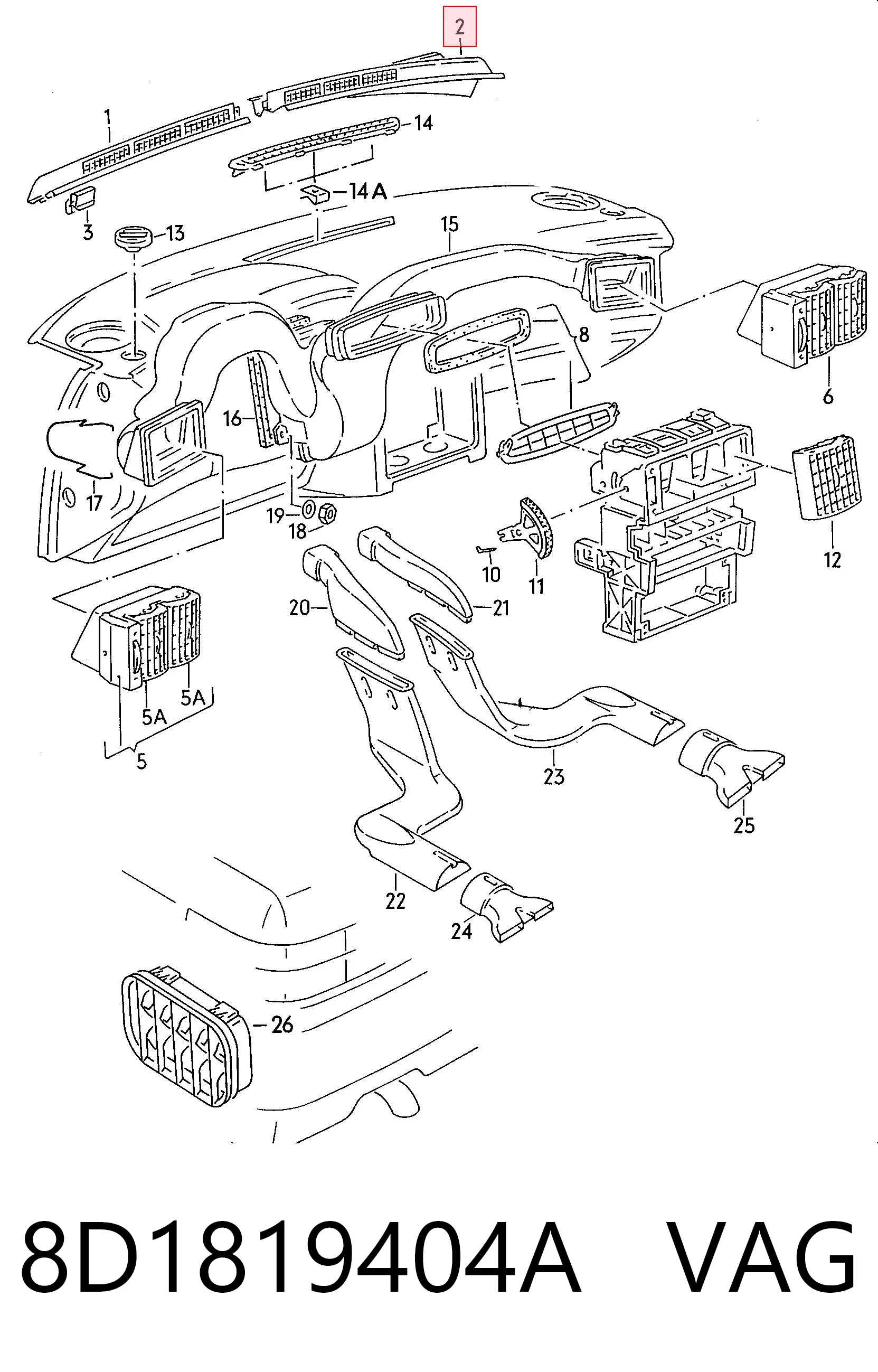 2
1
14
14 A
3
13
15
8
6
16
17
19
18
10
11
12
20
21
5A
5A
5
23
25
22
24
26

8D1819404A VAG