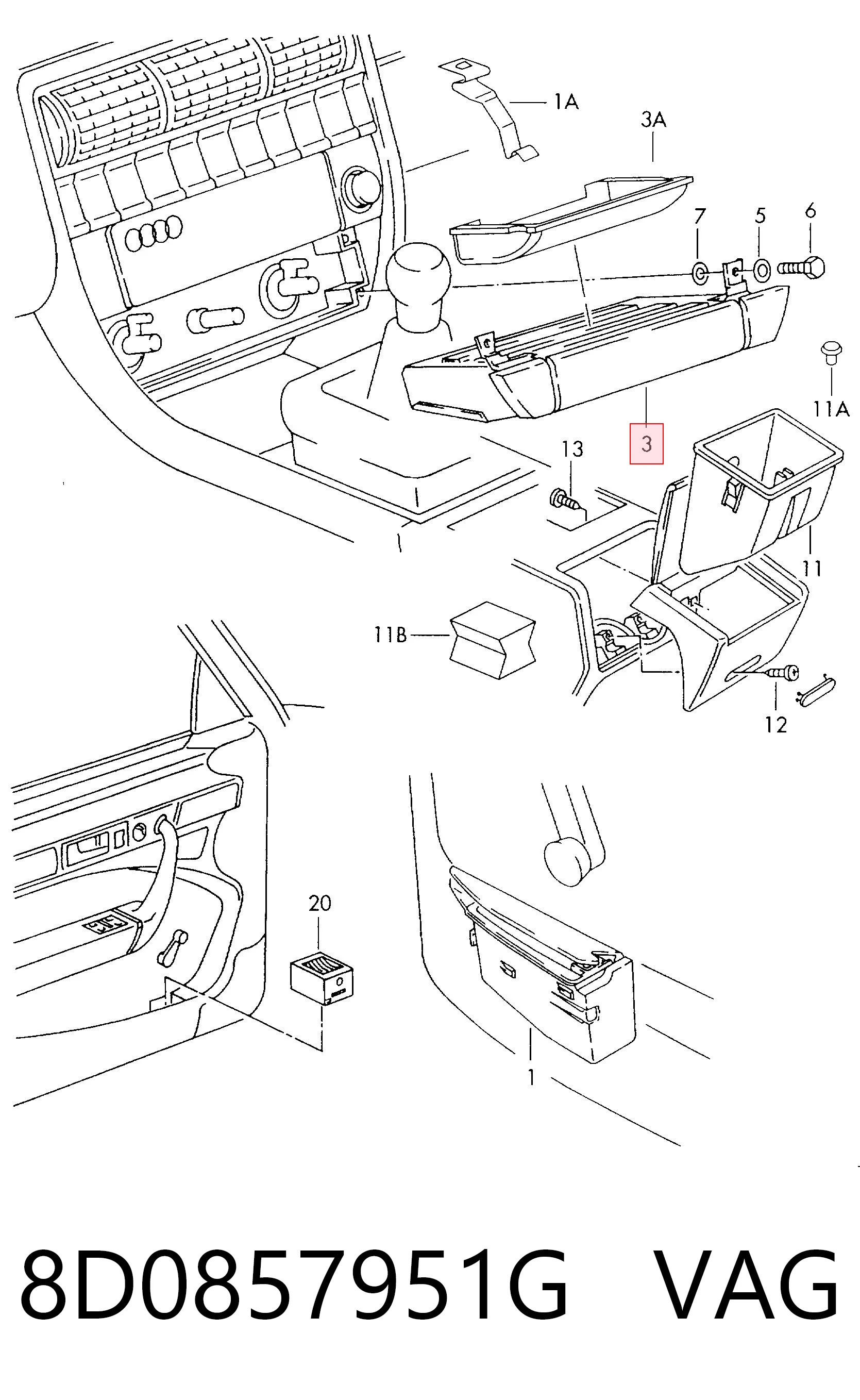 1A

3A

7

5

6

11A

3

13

11

11B

12

20

1

8D0857951G VAG