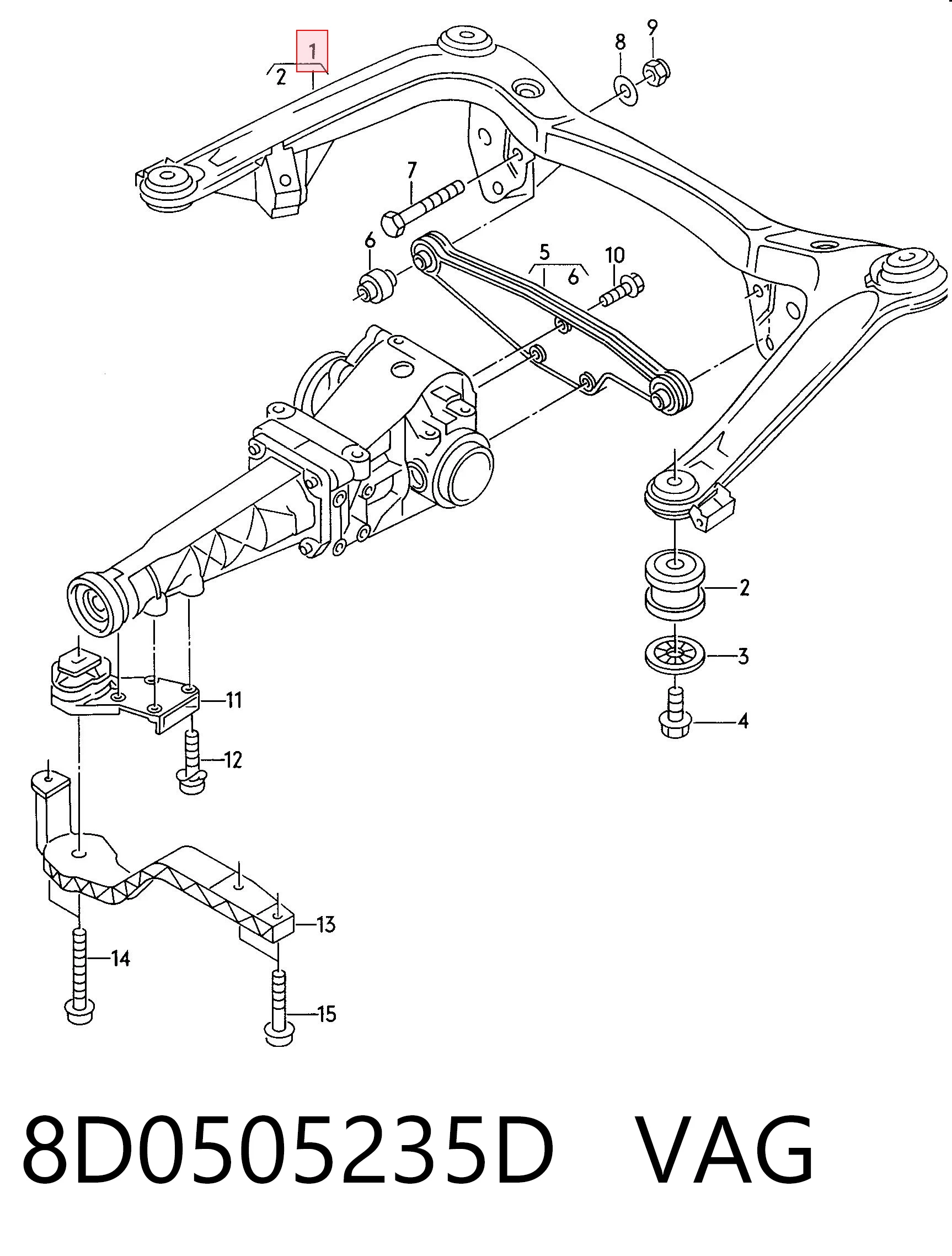 1
2
8
9
7
6
5
6
10
2
3
4
11
12
13
14
15

8D0505235D VAG