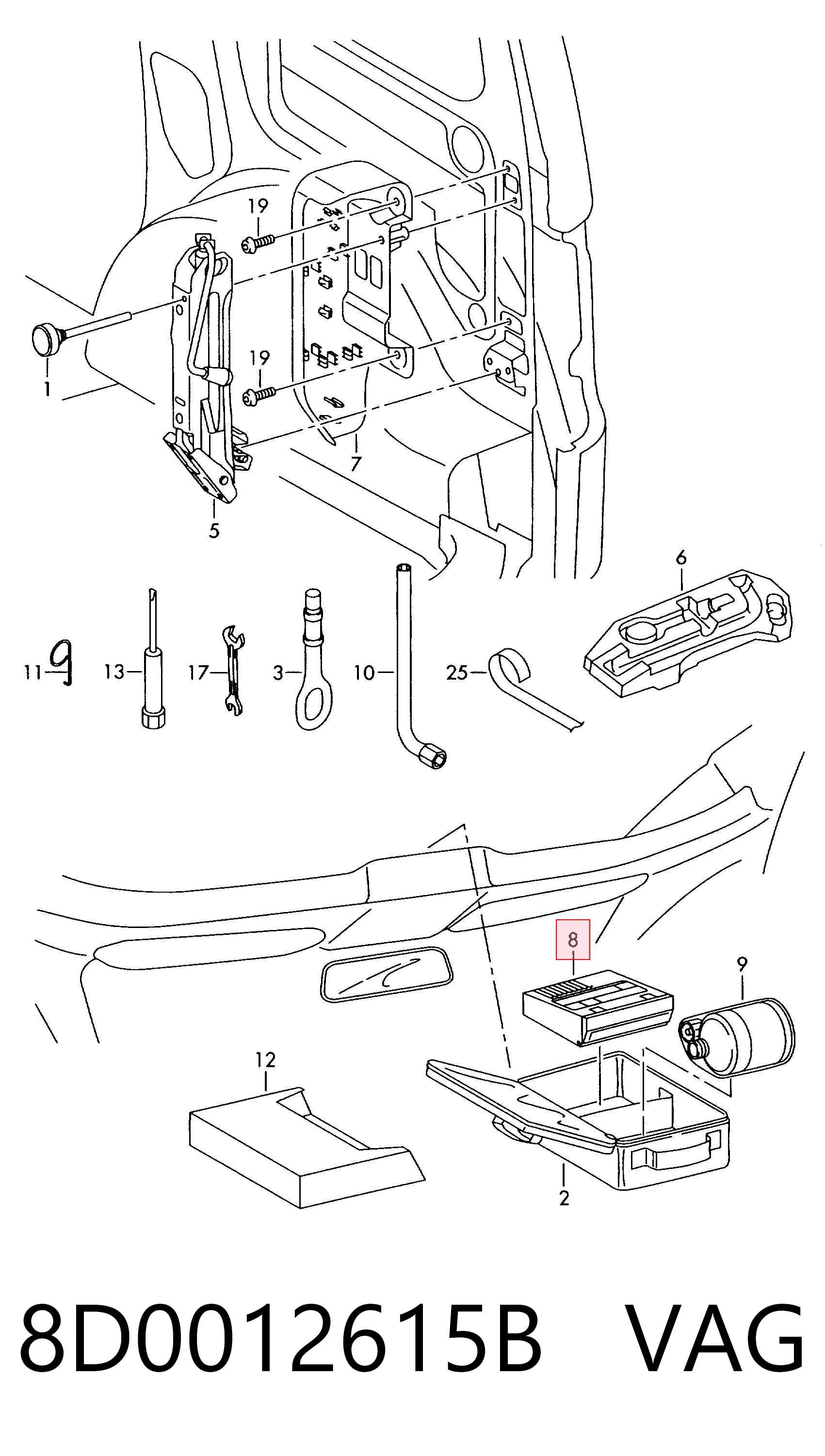 19
19
1
7
5
6
11
13
17
3
10
25
8
9
12
2

8D0012615B VAG