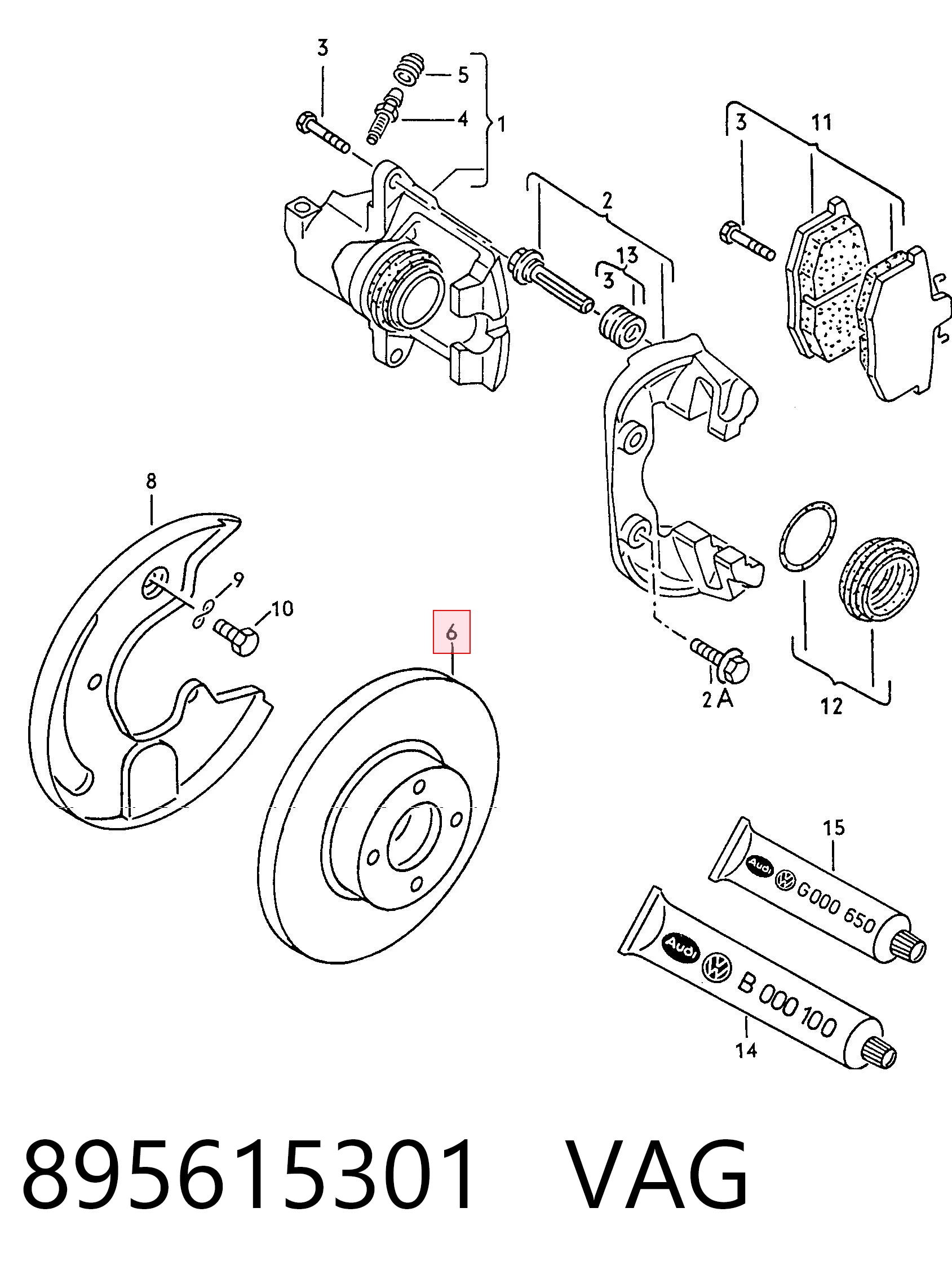 3
5
4
1
3
11
2
13
3
8
9
10
6
2 A
12
15
Audi
VW
G 000 650
Audi
VW
B 000 100
14
895615301 VAG