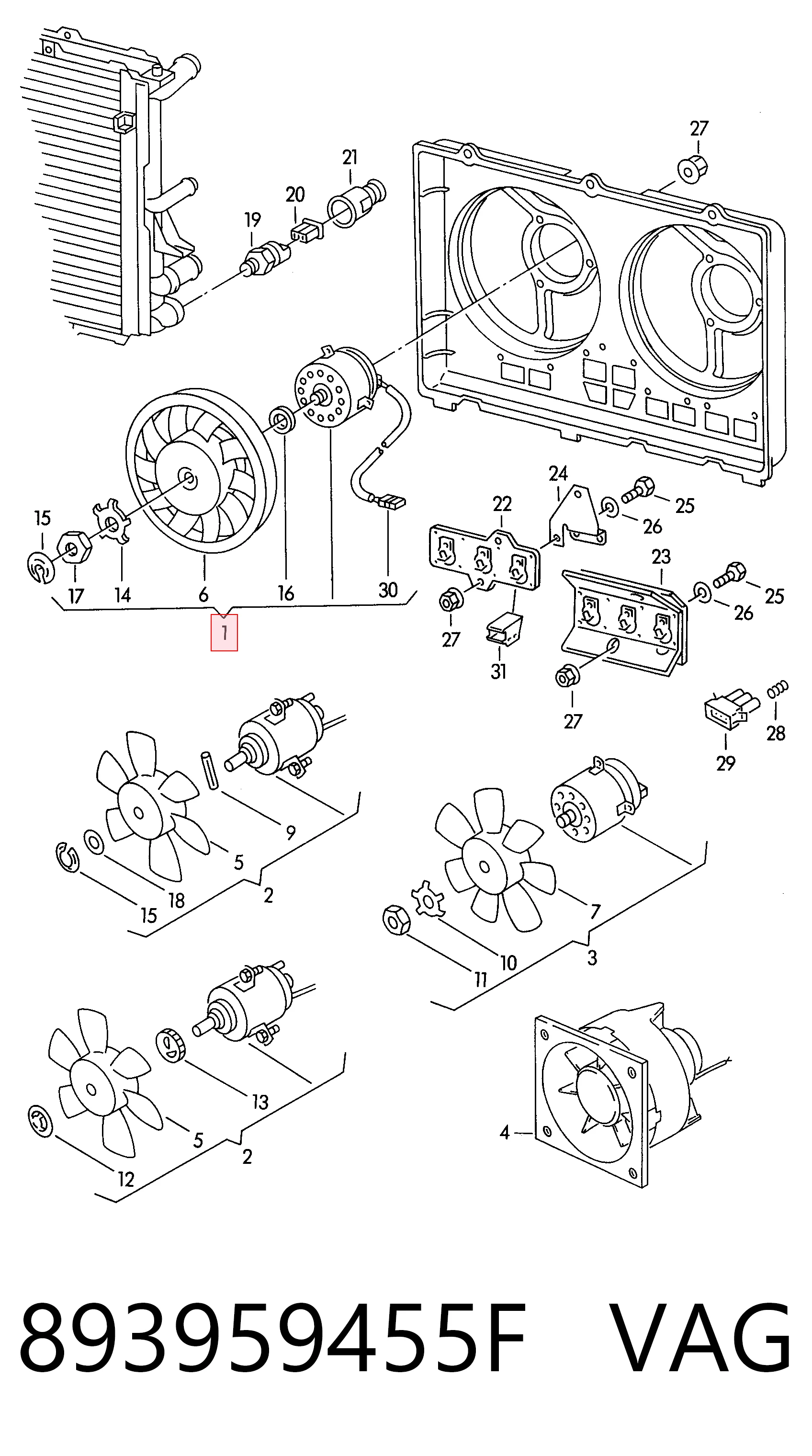 27
21
20
19
24
22
25
26
23
25
26
15
17
14
6
16
30
1
27
31
27
28
29
9
5
18
15
2
7
10
11
3
13
5
12
2
4
893959455F VAG