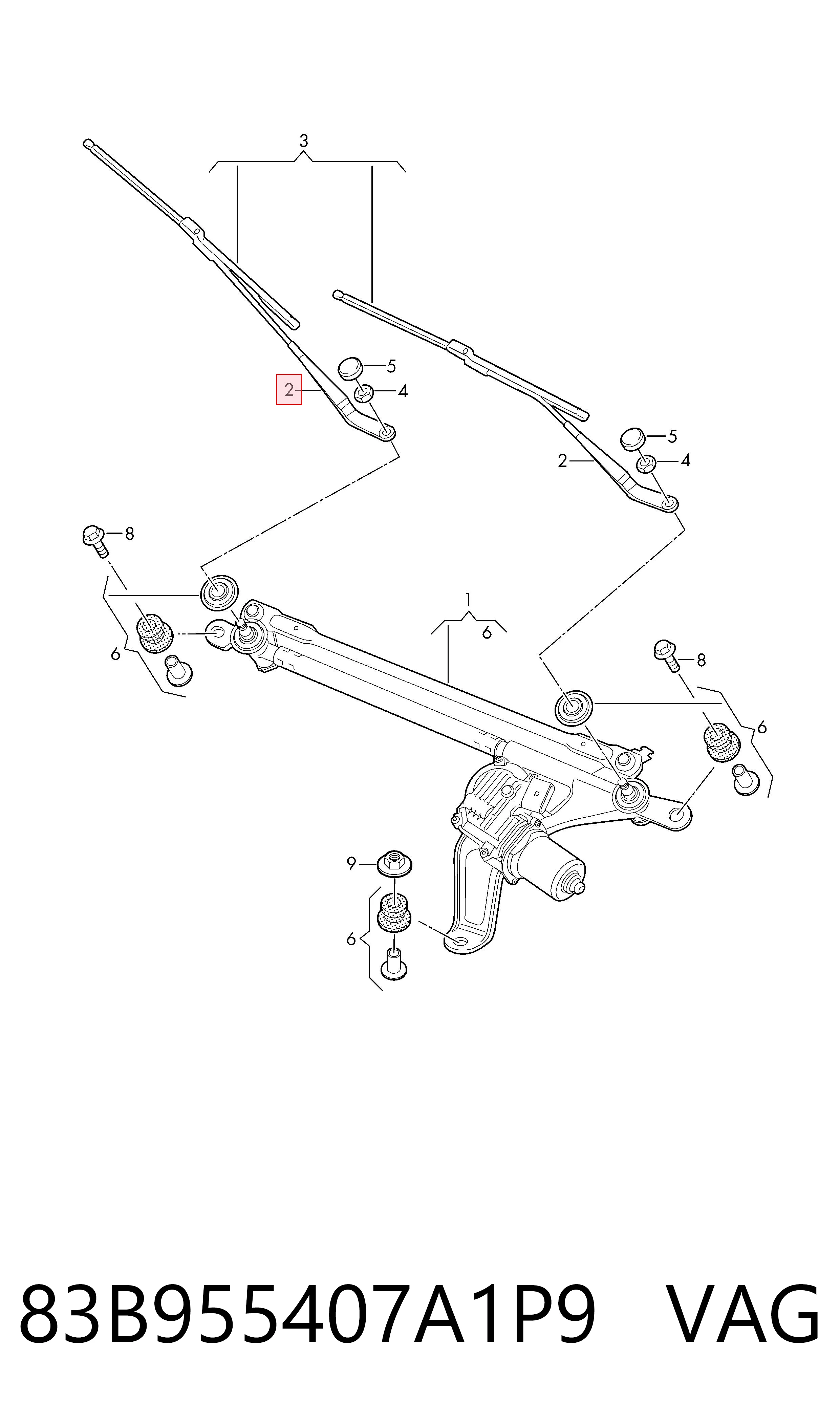 3
5
2
4
5
2
4
8
1
6
6
8
6
9
6
83B955407A1P9 VAG