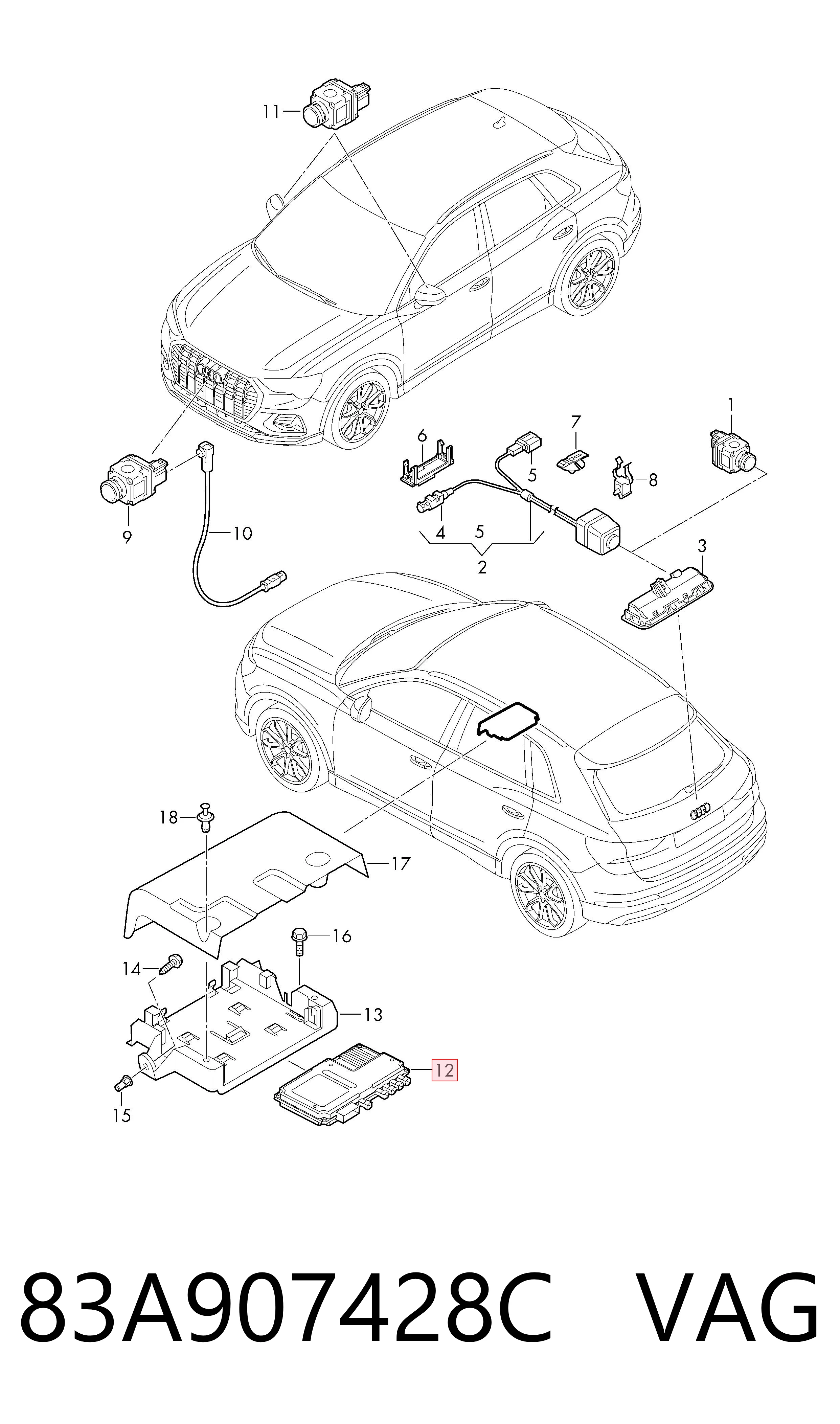 11
1
6
7
5
8
9
10
4
5
2
3
18
17
16
14
13
12
15

83A907428C VAG