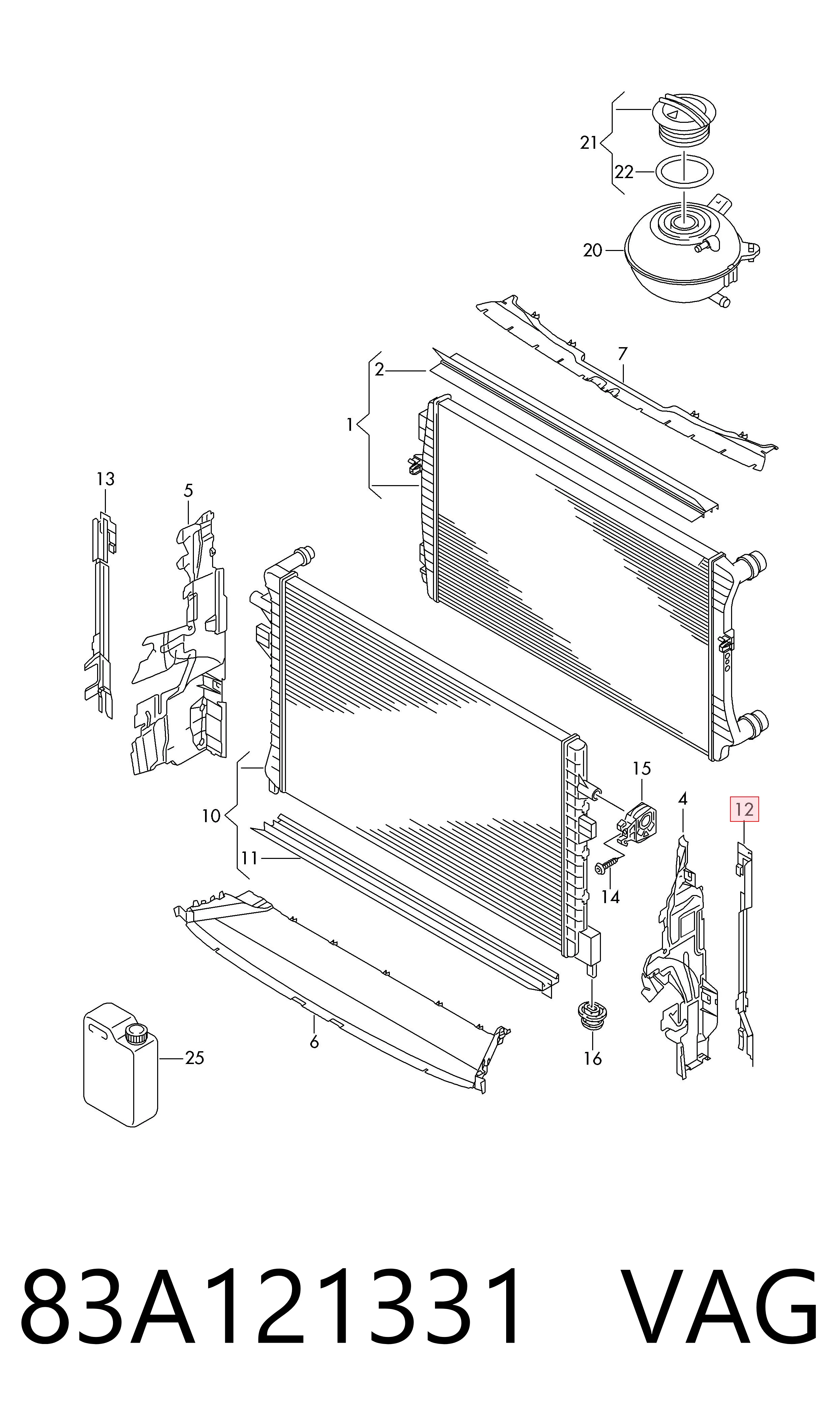 21
22
20
7
2
1
13
5
15
4
12
10
11
14
6
16
25

83A121331 VAG