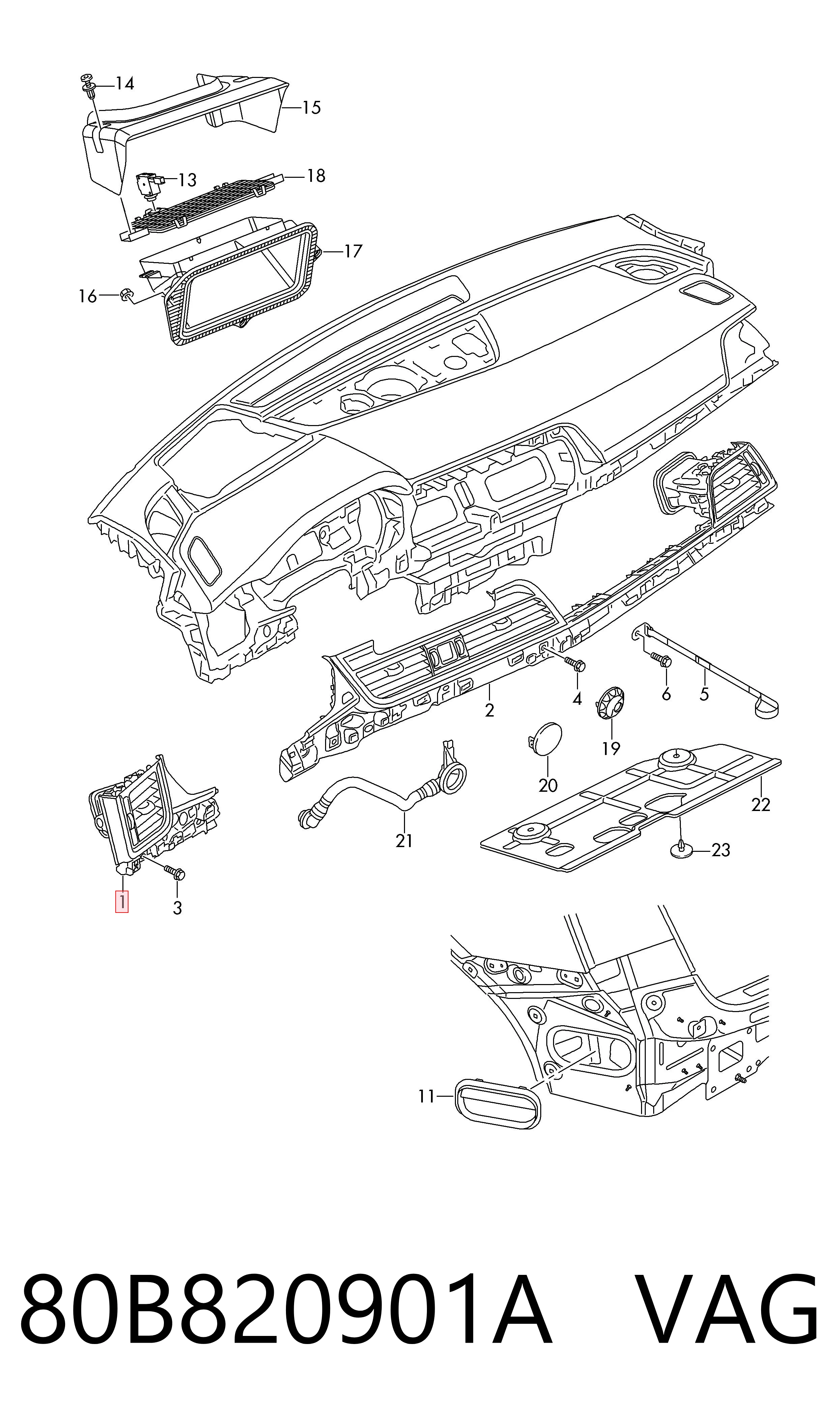 14
15
13
18
17
16
4
6
5
2
19
20
22
21
23
1
3
11
80B820901A VAG