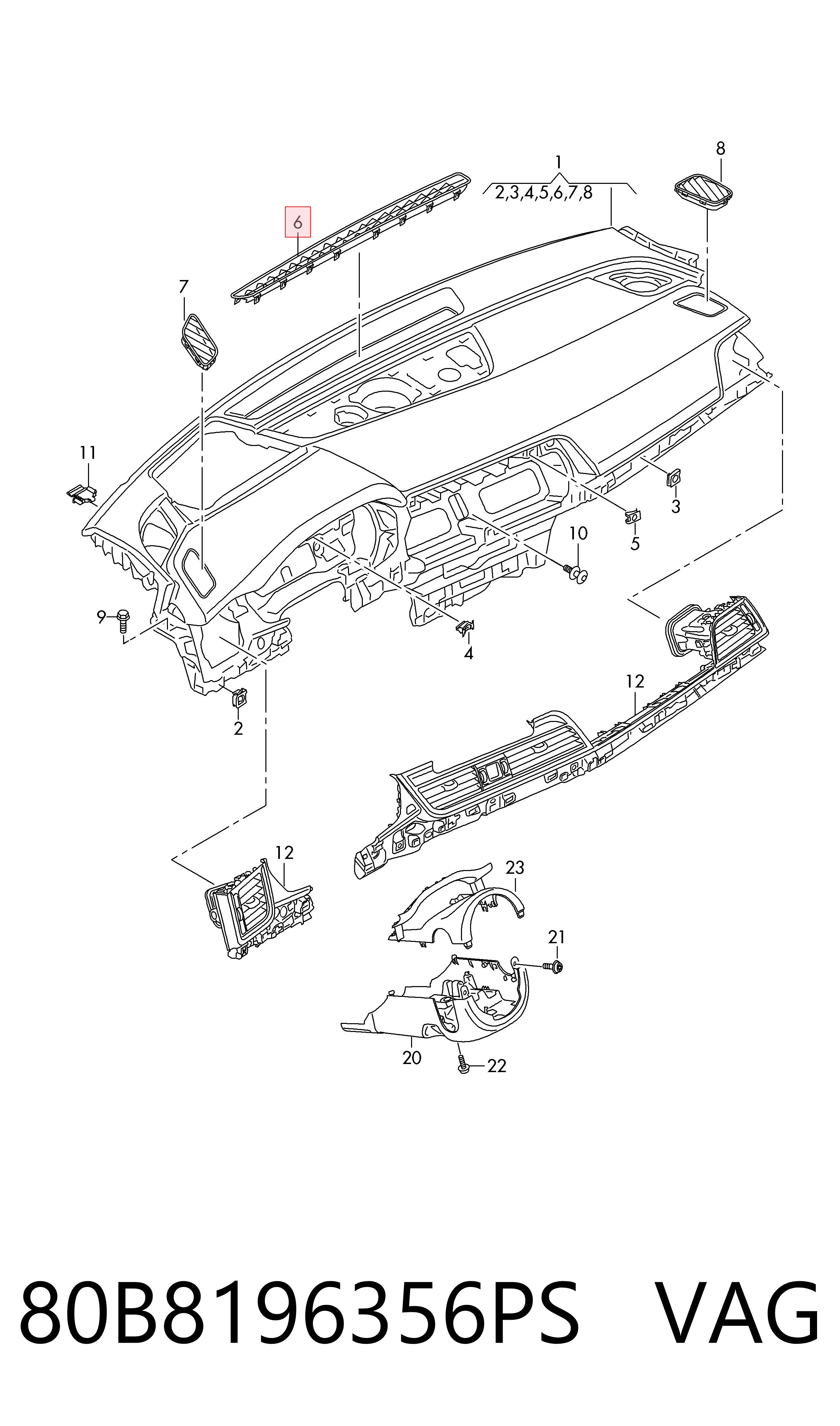 1
2,3,4,5,6,7,8
8
6
7
11
3
5
10
9
4
2
12
12
23
21
20
22

80B8196356PS VAG