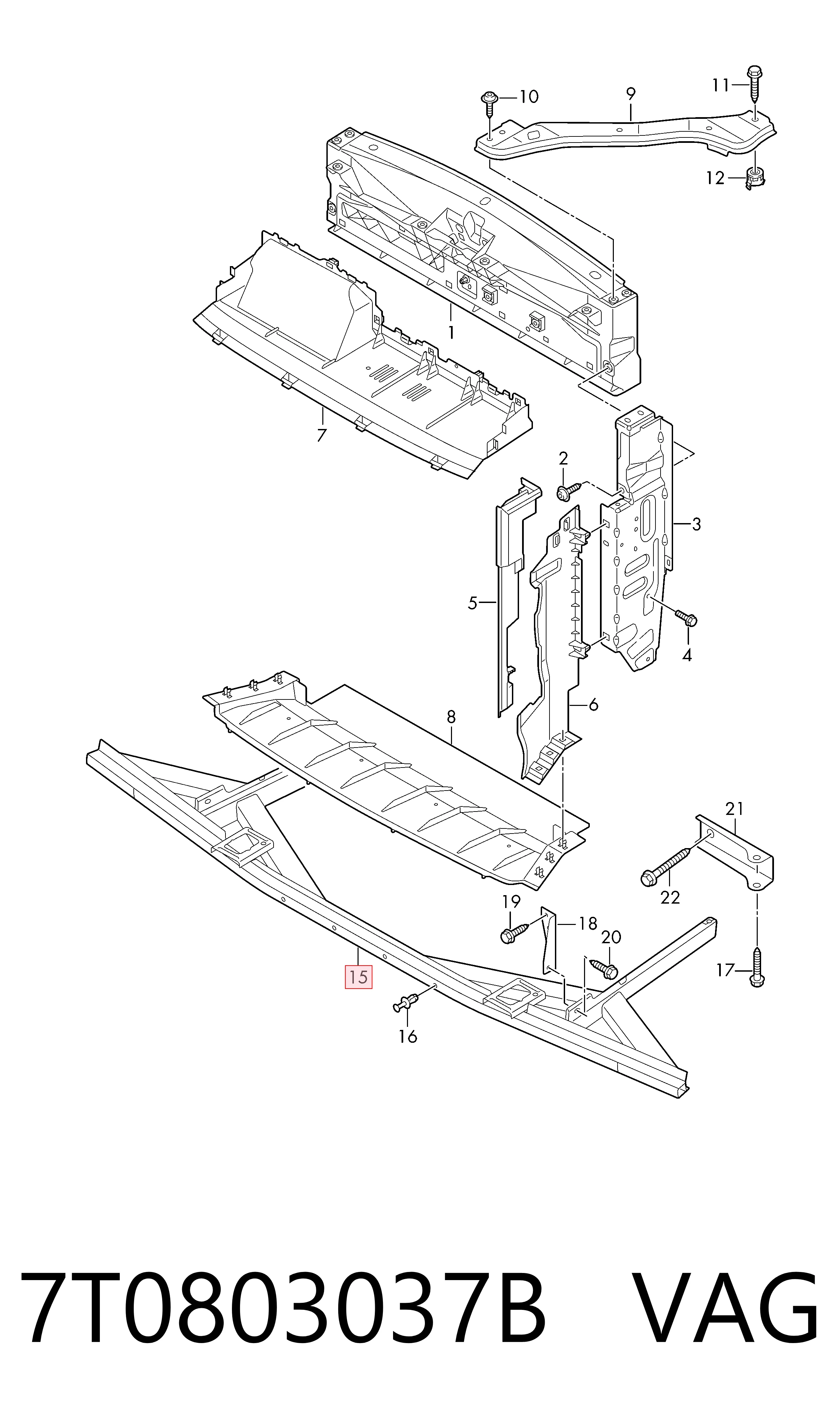 10
9
11
12
1
7
2
3
5
4
6
8
21
22
19
18
20
17
15
16

7T0803037B VAG