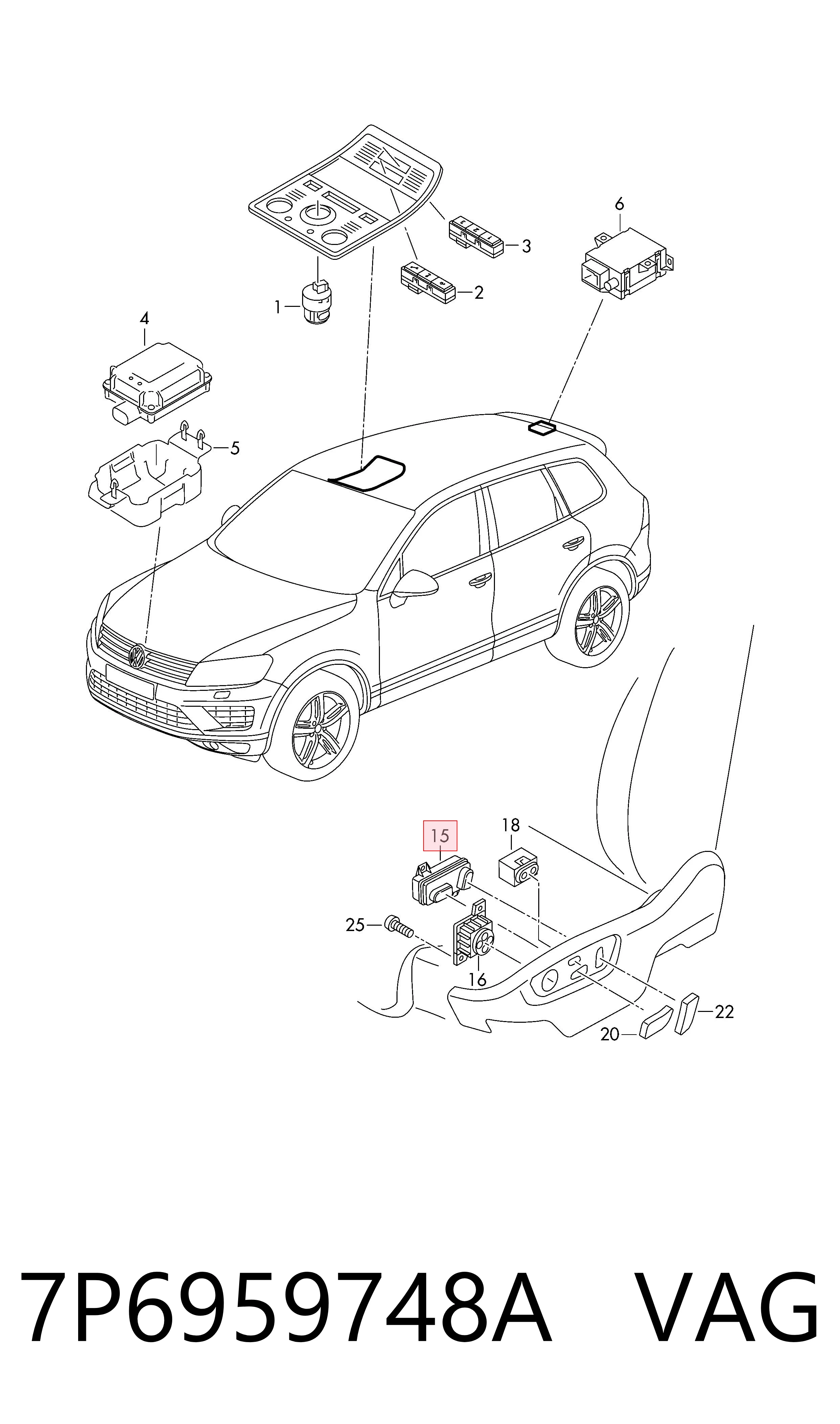 6
3
2
1
4
5
15
18
25
16
22
20
7P6959748A VAG