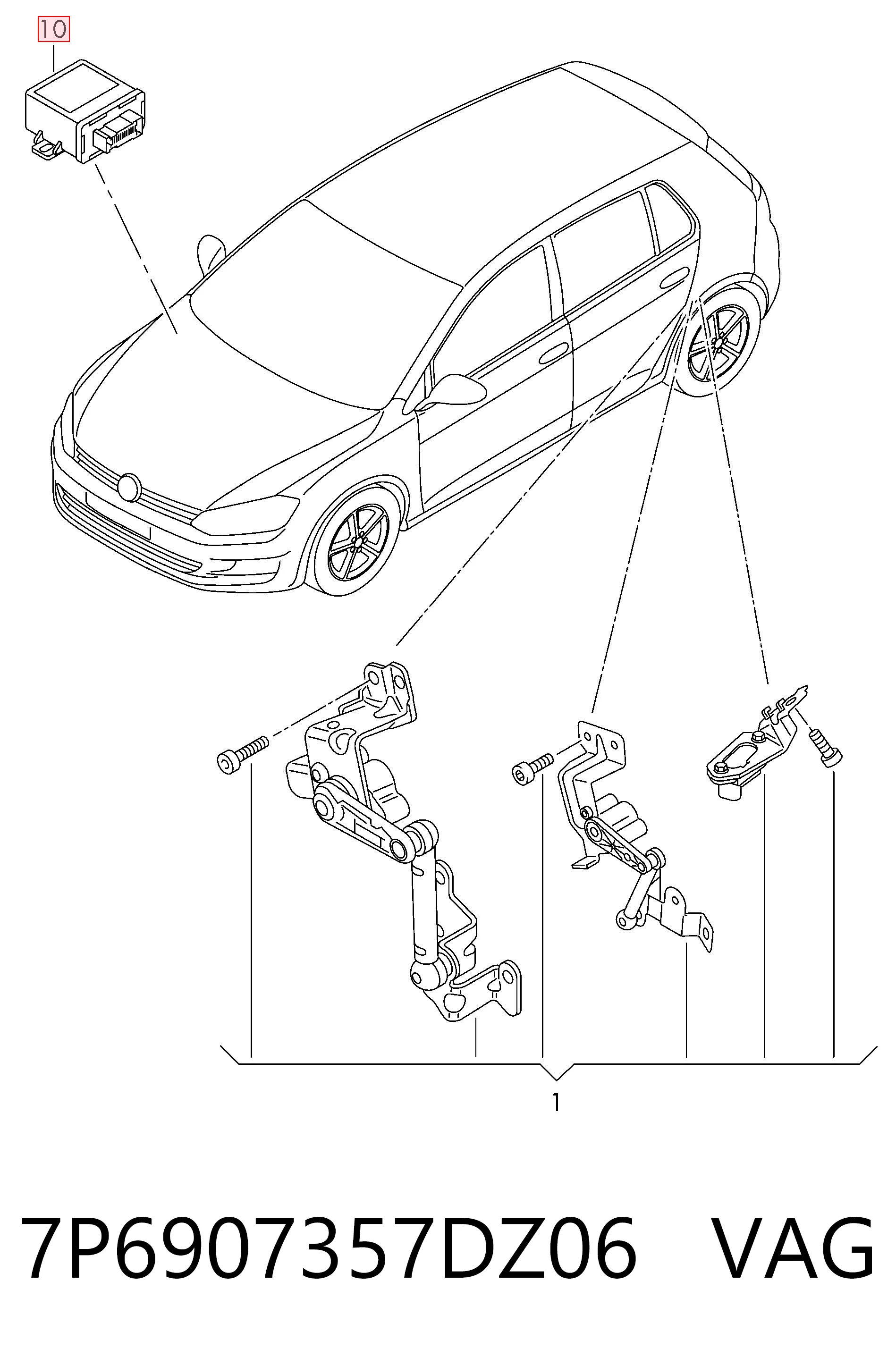 10

1

7P6907357DZ06 VAG