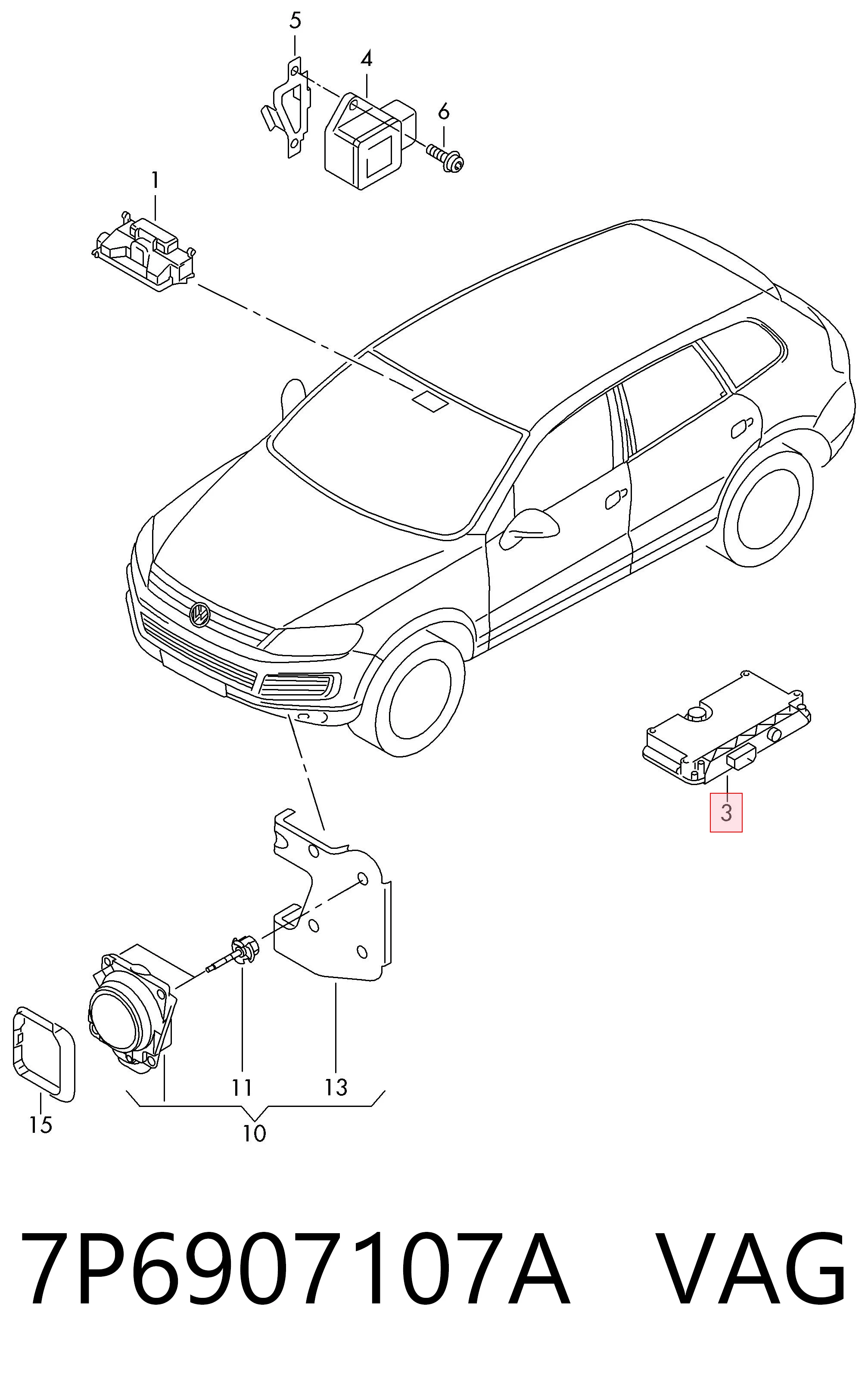 5

4

6

1

3

11

13

15

10

7P6907107A VAG